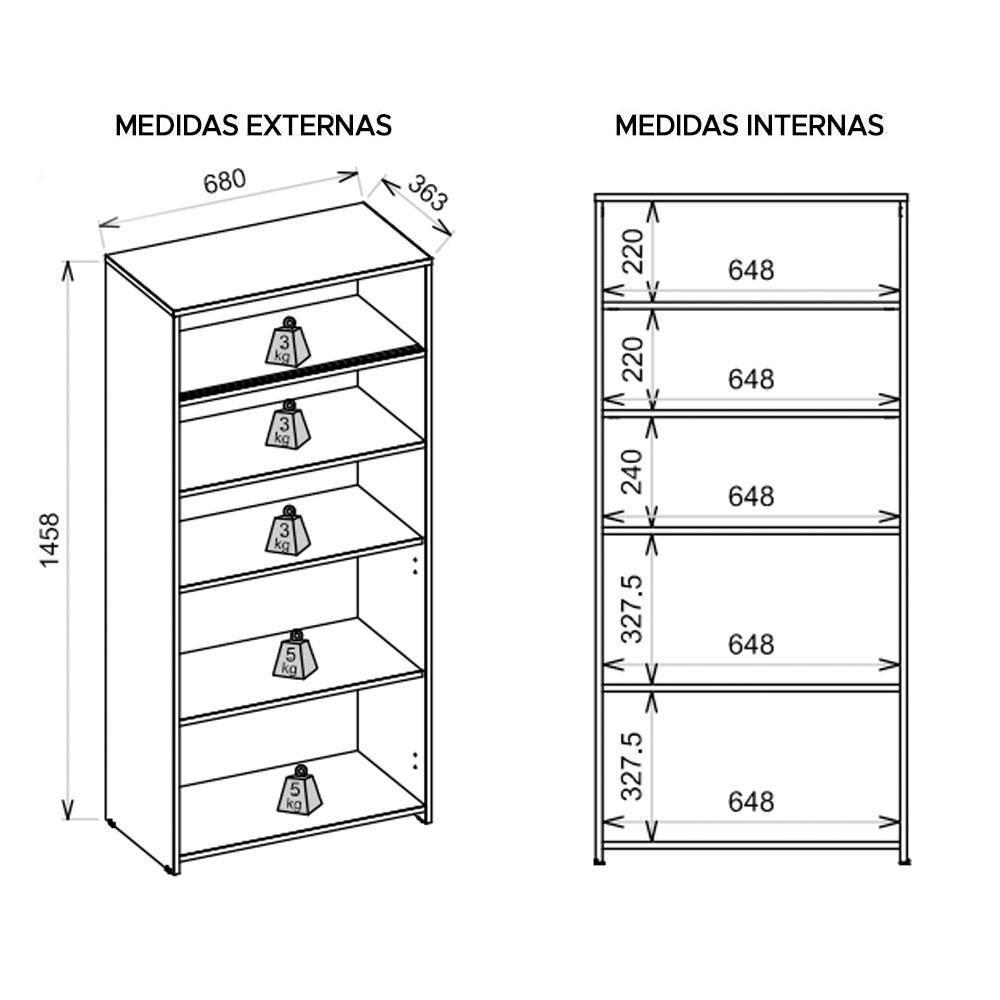 MEDIDAS EXTERNAS

680

363

1458

3 kg

3 kg

3 kg

5 kg

5 kg

MEDIDAS INTERNAS

220

648

220

648

240

648

327.5

648

327.5

648