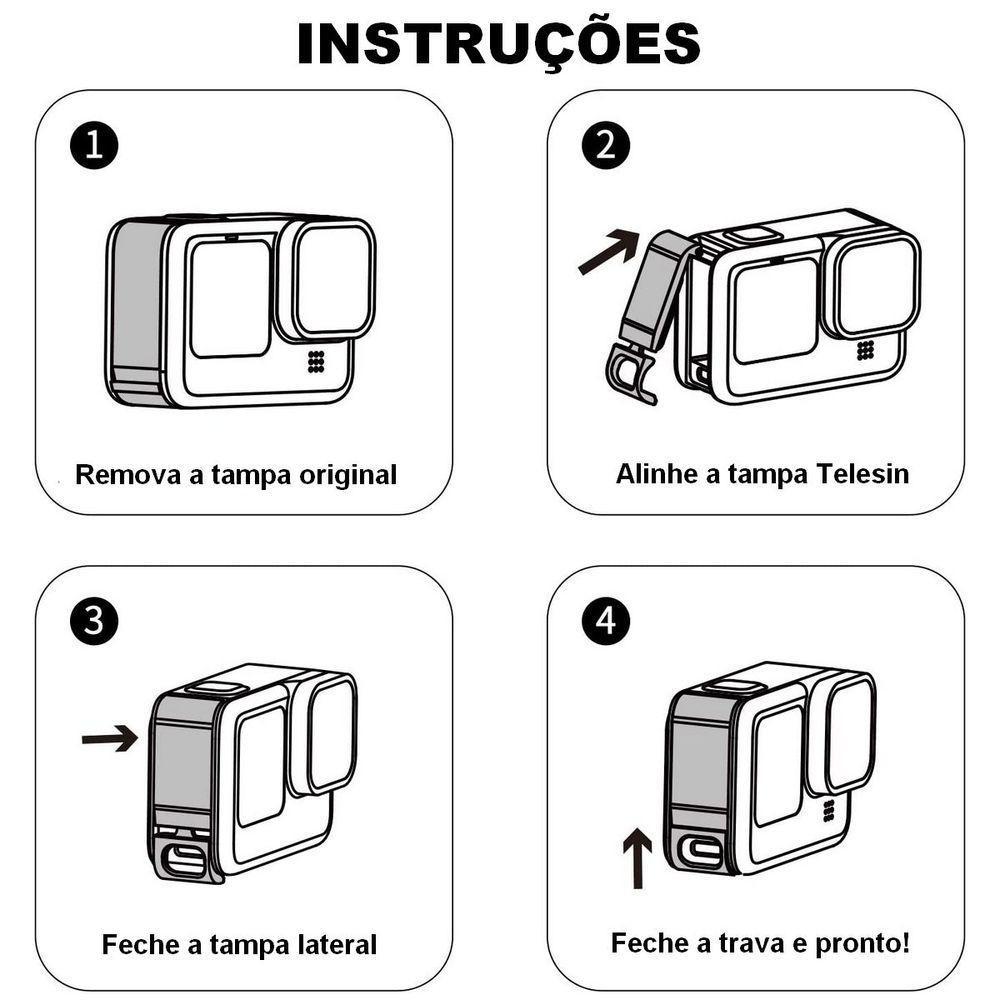 INSTRUÇÕES

1
Remova a tampa original

2
Alinhe a tampa Telesin

3
Feche a tampa lateral

4
Feche a trava e pronto!