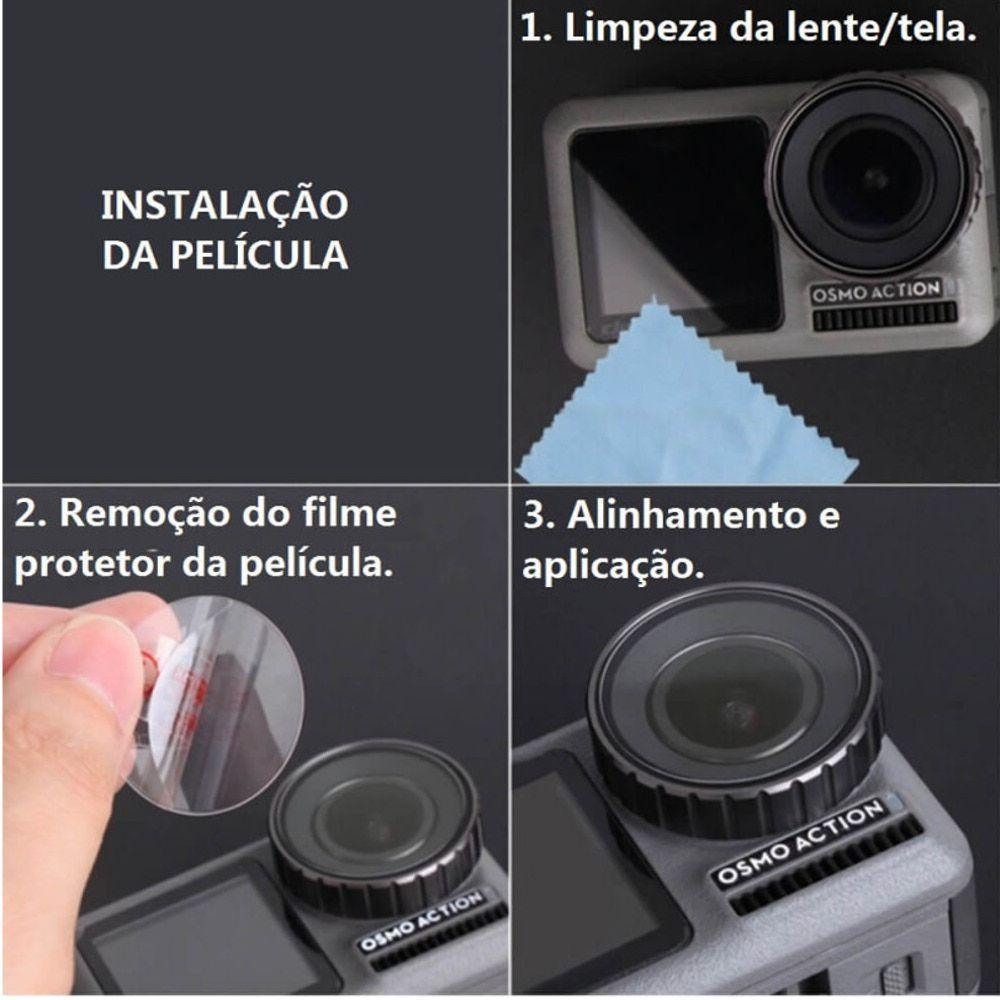 INSTALAÇÃO
DA PELÍCULA

1. Limpeza da lente/tela.

OSMO ACTION

2. Remoção do filme protetor da película.

OSMO ACTION

3. Alinhamento e aplicação.

OSMO ACTION