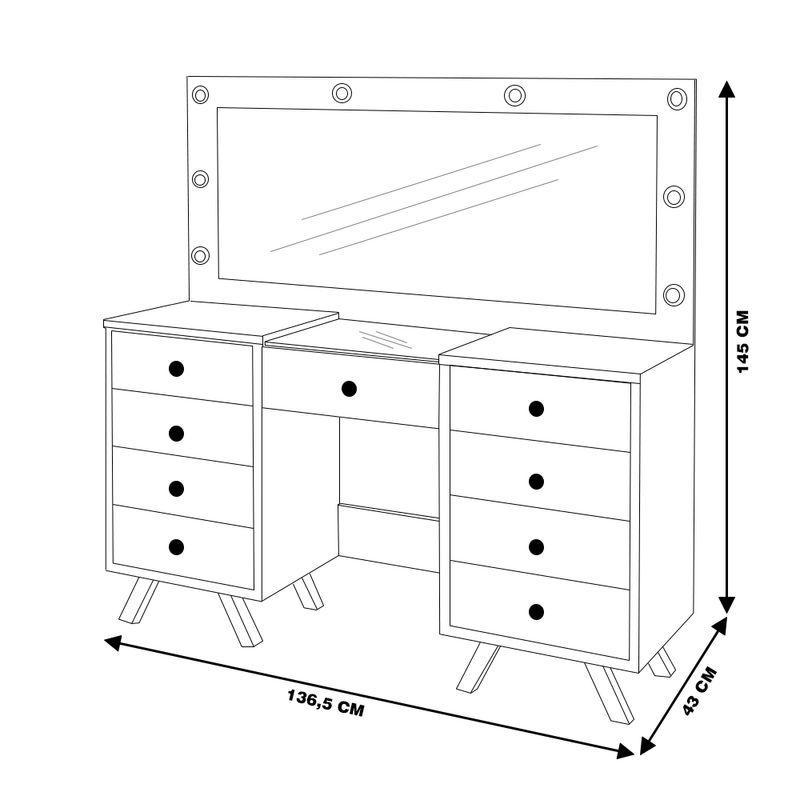 145 CM

136,5 CM

43 CM