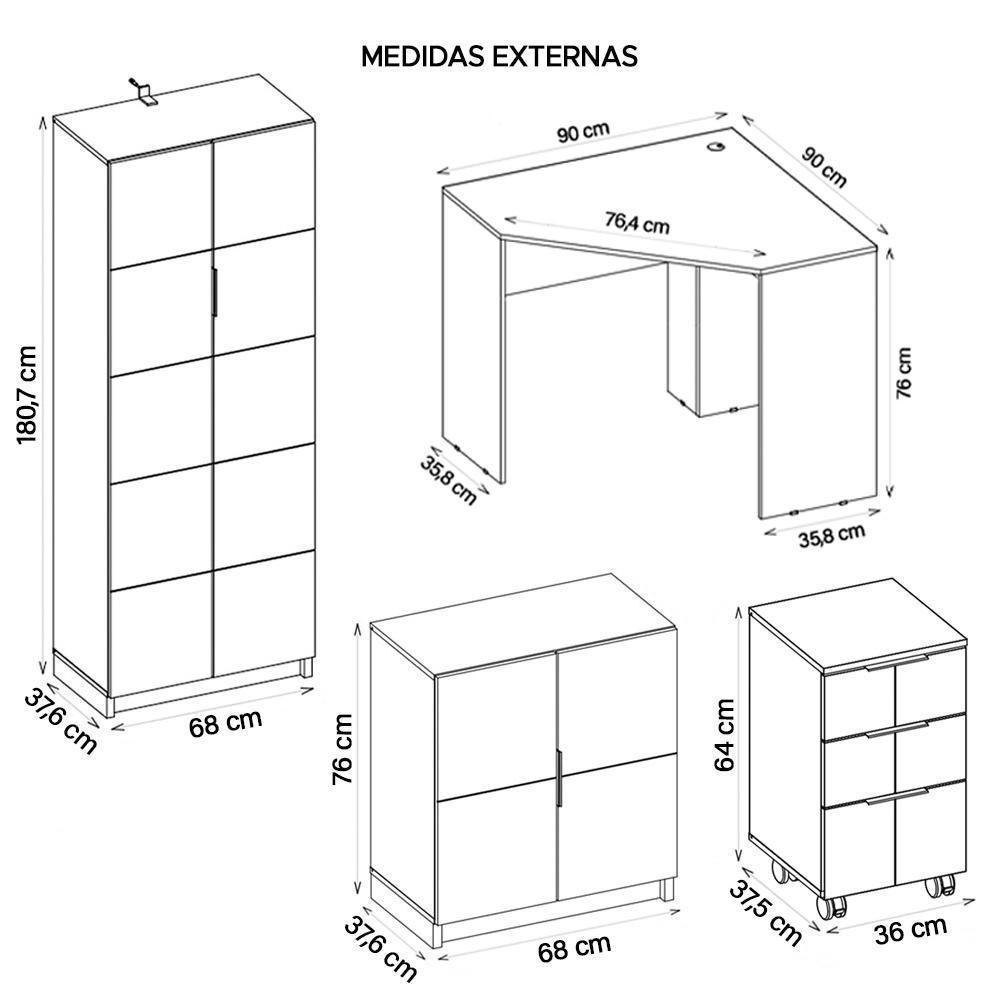 MEDIDAS EXTERNAS

180,7 cm
37,6 cm
68 cm

90 cm
90 cm
76,4 cm
76 cm
35,8 cm
35,8 cm

76 cm
37,6 cm
68 cm

64 cm
37,5 cm
36 cm