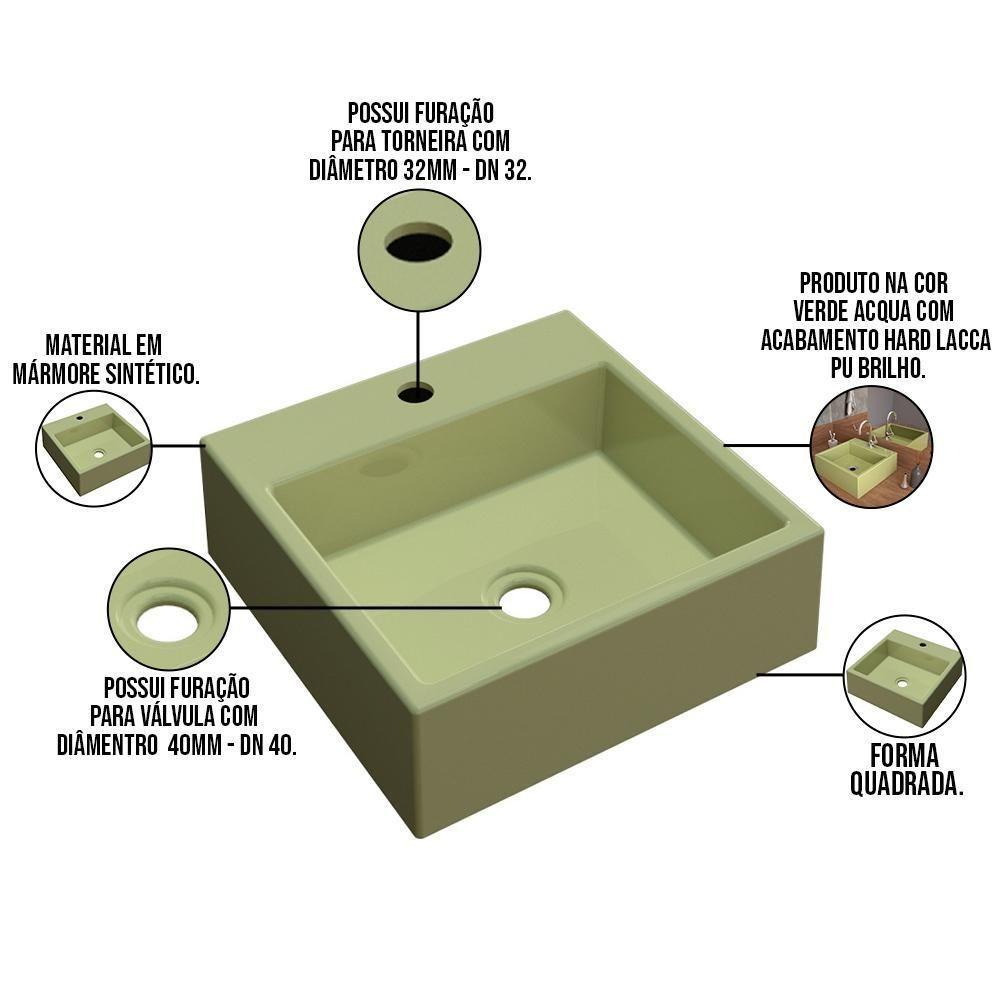 POSSUI FURAÇÃO PARA TORNEIRA COM DIÂMETRO 32MM - DN 32.

MATERIAL EM MÁRMORE SINTÉTICO.

PRODUTO NA COR VERDE ACQUA COM ACABAMENTO HARD LACCA PU BRILHO.

POSSUI FURAÇÃO PARA VÁLVULA COM DIÂMENTRO 40MM - DN 40.

FORMA QUADRADA.