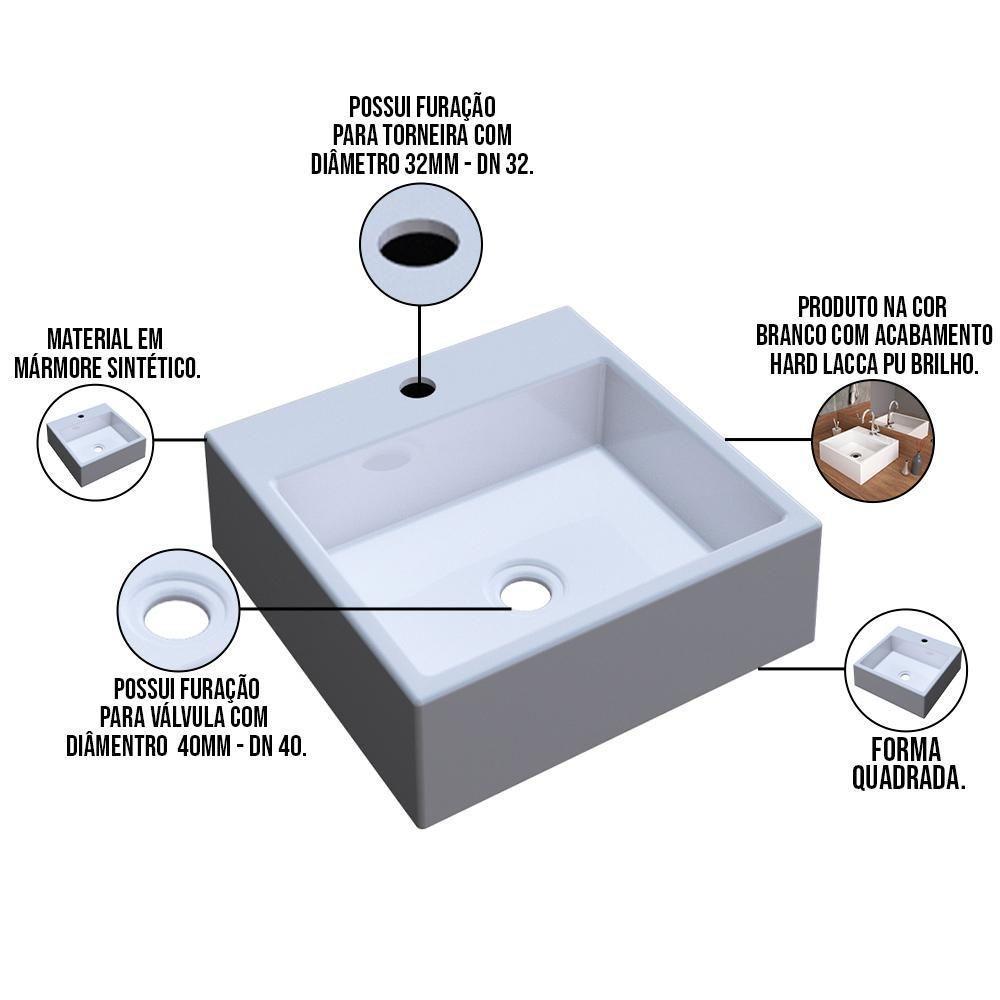 POSSUI FURAÇÃO PARA TORNEIRA COM DIÂMETRO 32MM - DN 32.

MATERIAL EM MÁRMORE SINTÉTICO.

PRODUTO NA COR BRANCO COM ACABAMENTO HARD LACCA PU BRILHO.

POSSUI FURAÇÃO PARA VÁLVULA COM DIÂMENTRO 40MM - DN 40.

FORMA QUADRADA.