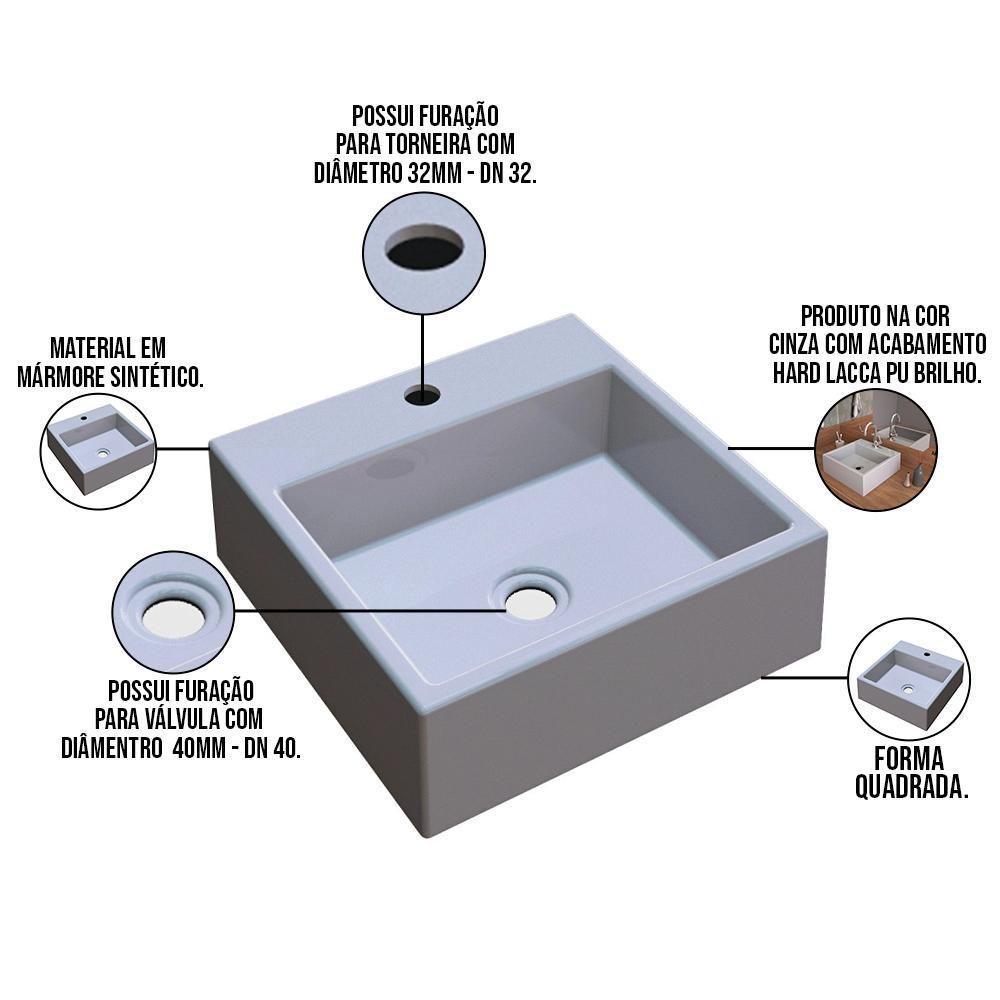 POSSUI FURAÇÃO PARA TORNEIRA COM DIÂMETRO 32MM - DN 32.

MATERIAL EM MÁRMORE SINTÉTICO.

PRODUTO NA COR CINZA COM ACABAMENTO HARD LACCA PU BRILHO.

POSSUI FURAÇÃO PARA VÁLVULA COM DIÂMENTRO 40MM - DN 40.

FORMA QUADRADA.