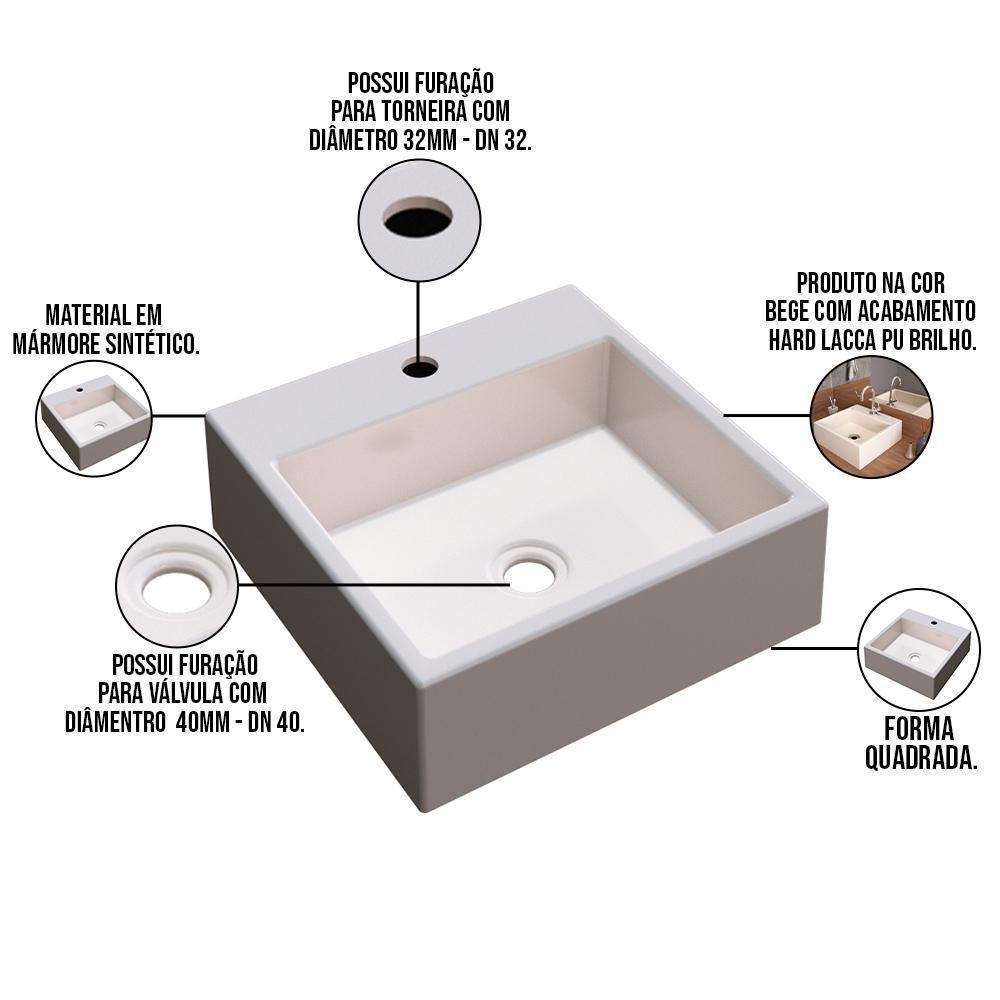 POSSUI FURAÇÃO PARA TORNEIRA COM DIÂMETRO 32MM - DN 32.

MATERIAL EM MÁRMORE SINTÉTICO.

PRODUTO NA COR BEGE COM ACABAMENTO HARD LACCA PU BRILHO.

POSSUI FURAÇÃO PARA VÁLVULA COM DIÂMENTRO 40MM - DN 40.

FORMA QUADRADA.