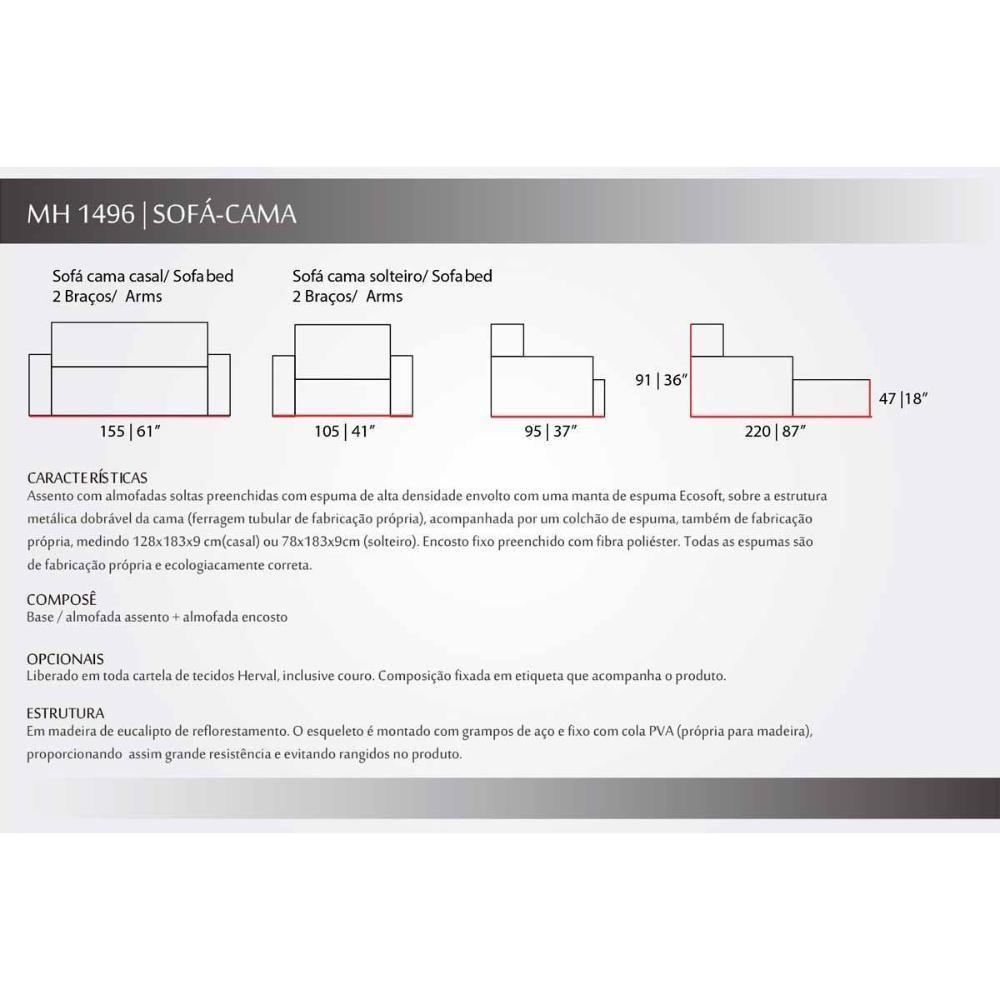 MH 1496 | SOFÁ-CAMA

Sofá cama casal/ Sofa bed
2 Braços/ Arms

Sofá cama solteiro/ Sofa bed
2 Braços/ Arms

155 | 61"

105 | 41"

95 | 37"

91 | 36"

220 | 87"

47 | 18"

CARACTERÍSTICAS
Assento com almofadas soltas preenchidas com espuma de alta densidade envolto com uma manta de espuma Ecosoft, sobre a estrutura metálica dobrável da cama (ferragem tubular de fabricação própria), acompanhada por um colchão de espuma, também de fabricação própria, medindo 128x183x9 cm(casal) ou 78x183x9cm (solteiro). Encosto fixo preenchido com fibra poliéster. Todas as espumas são de fabricação própria e ecologiacamente correta.

COMPOSÊ
Base / almofada assento + almofada encosto

OPCIONAIS
Liberado em toda cartela de tecidos Herval, inclusive couro. Composição fixada em etiqueta que acompanha o produto.

ESTRUTURA
Em madeira de eucalipto de reflorestamento. O esqueleto é montado com grampos de aço e fixo com cola PVA (própria para madeira), proporcionando assim grande resistência e evitando rangidos no produto.