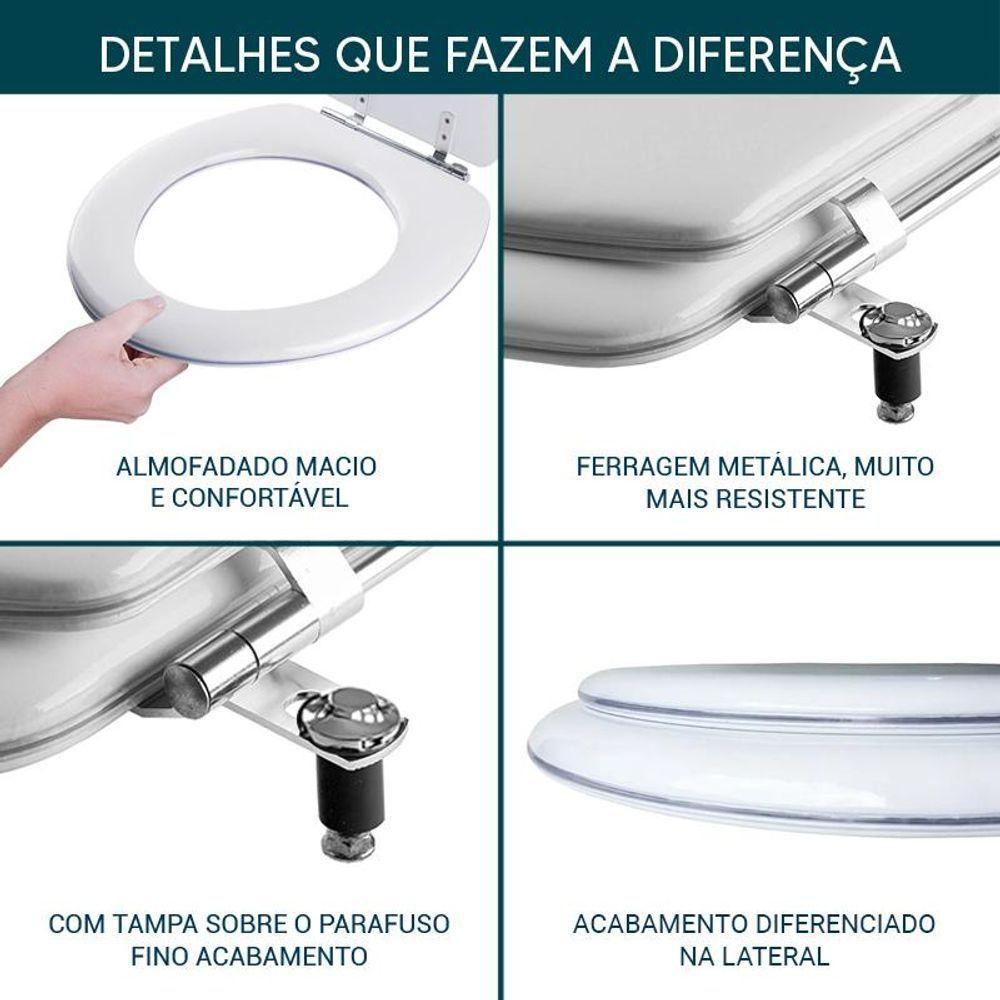 DETALHES QUE FAZEM A DIFERENÇA

ALMOFADADO MACIO E CONFORTÁVEL

FERRAGEM METÁLICA, MUITO MAIS RESISTENTE

COM TAMPA SOBRE O PARAFUSO FINO ACABAMENTO

ACABAMENTO DIFERENCIADO NA LATERAL