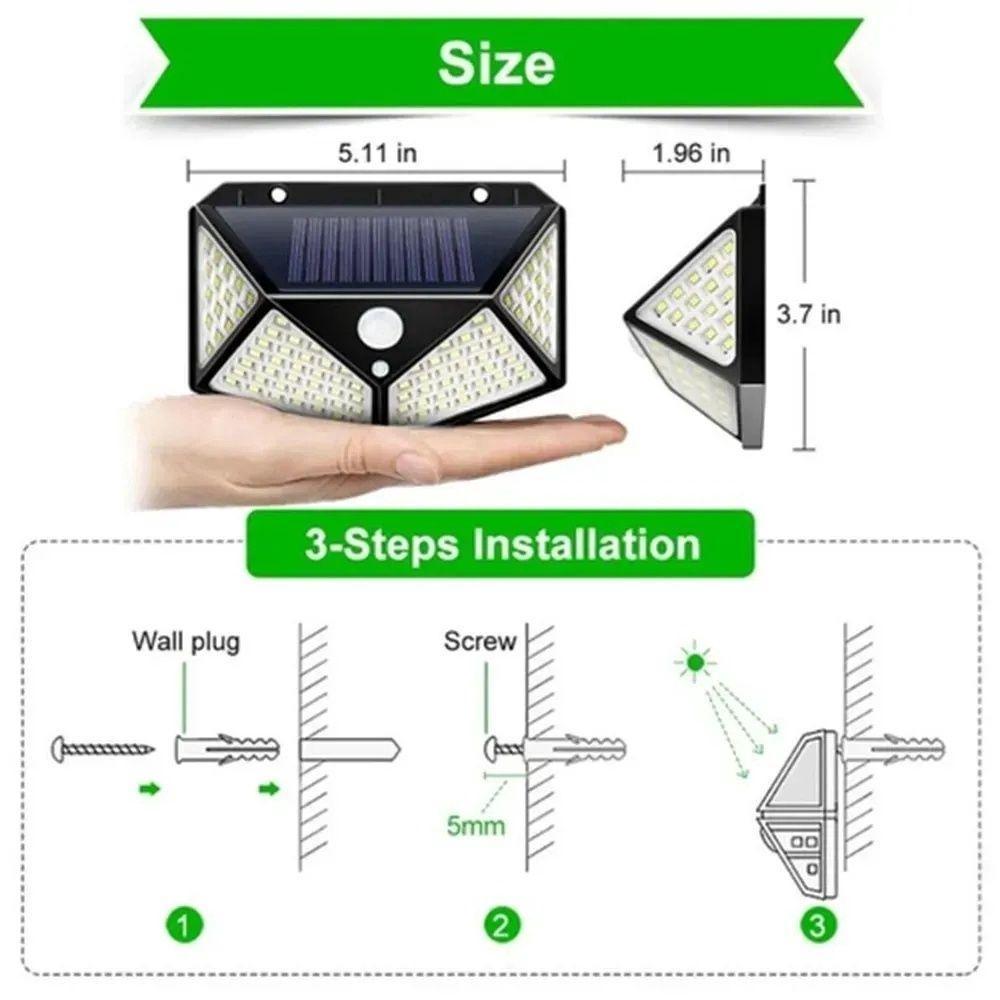 Size

5.11 in

1.96 in

3.7 in

3-Steps Installation

Wall plug

Screw

5mm

1

2

3