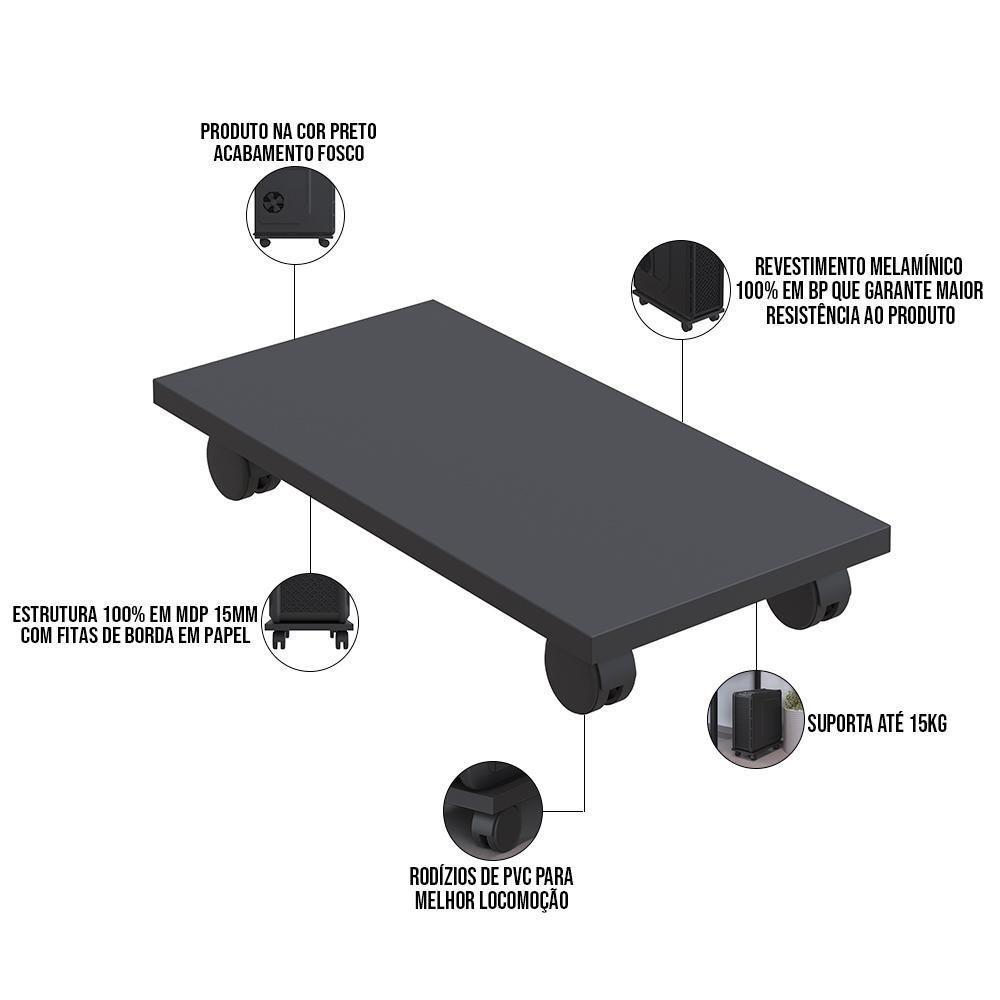 PRODUTO NA COR PRETO
ACABAMENTO FOSCO

REVESTIMENTO MELAMÍNICO
100% EM BP QUE GARANTE MAIOR
RESISTÊNCIA AO PRODUTO

ESTRUTURA 100% EM MDP 15MM
COM FITAS DE BORDA EM PAPEL

SUPORTA ATÉ 15KG

RODÍZIOS DE PVC PARA
MELHOR LOCOMOÇÃO