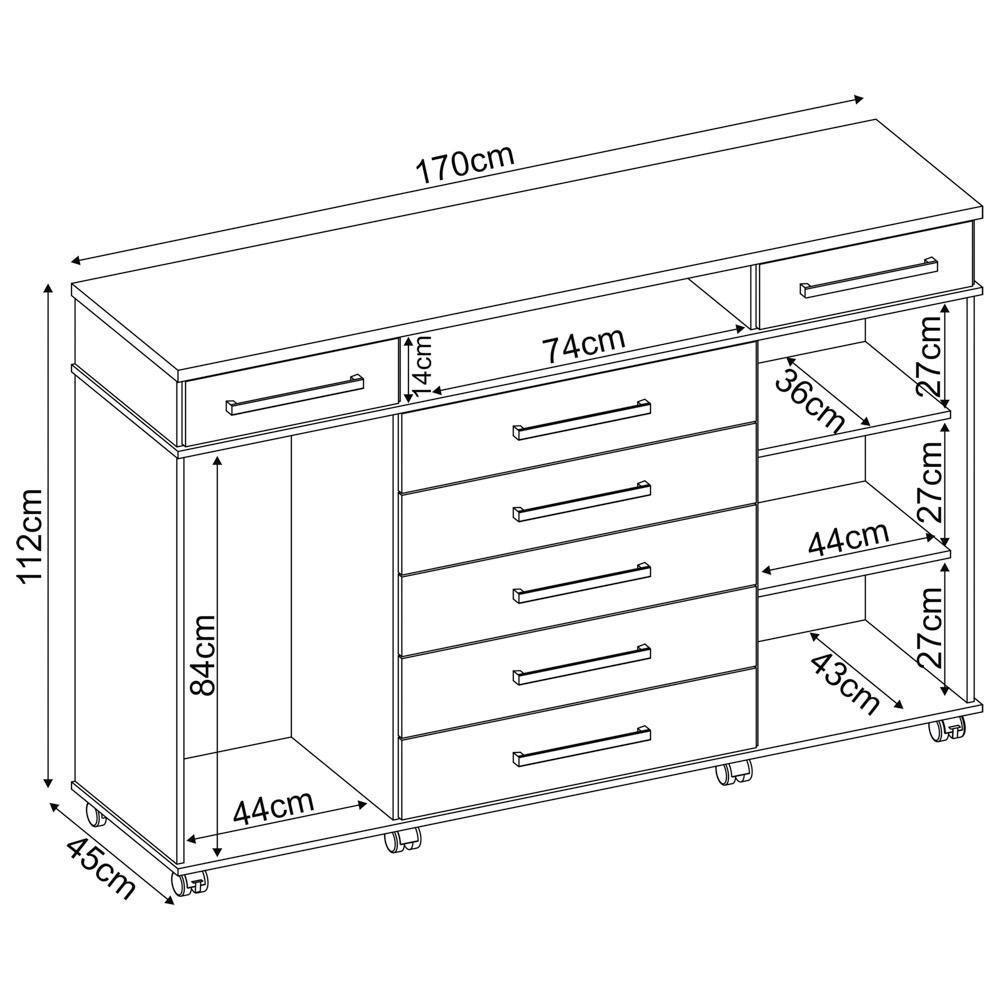 170cm

112cm

14cm

74cm

27cm

36cm

27cm

44cm

27cm

43cm

84cm

44cm

45cm