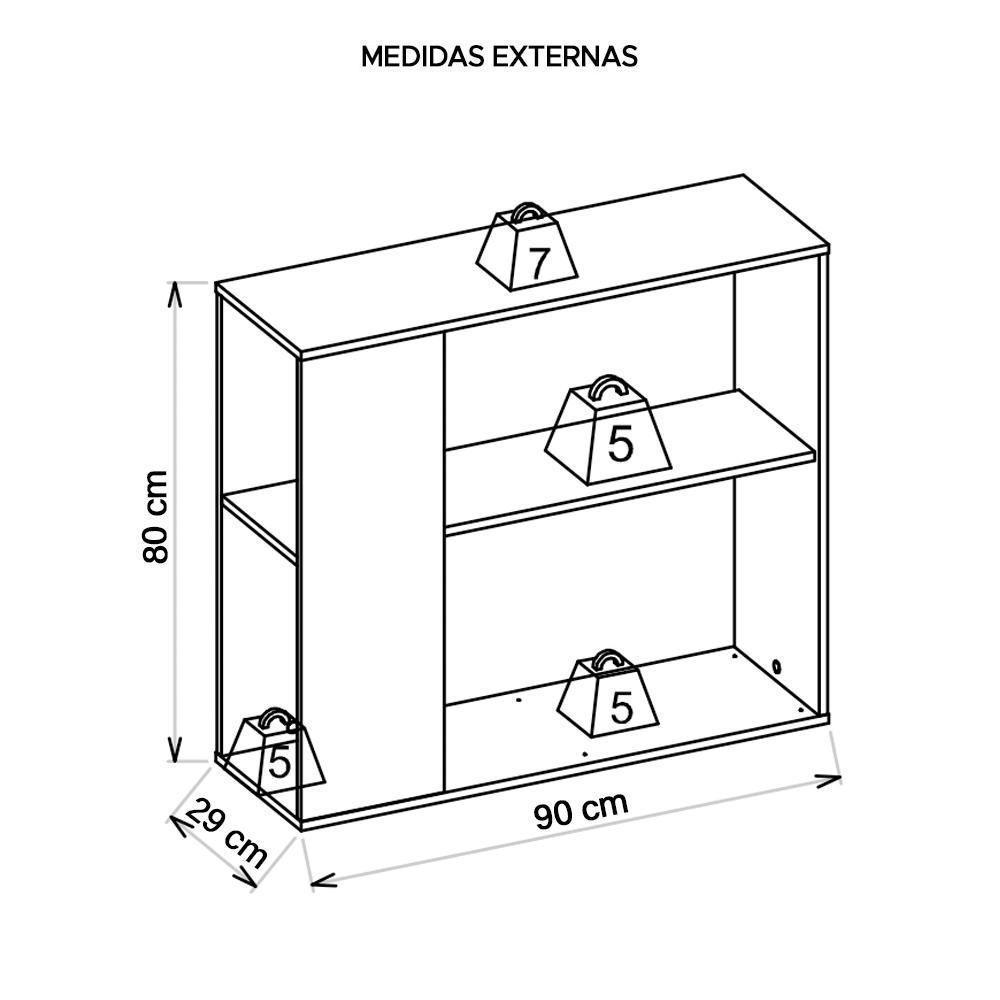 MEDIDAS EXTERNAS

7

5

80 cm

5

5

29 cm

90 cm