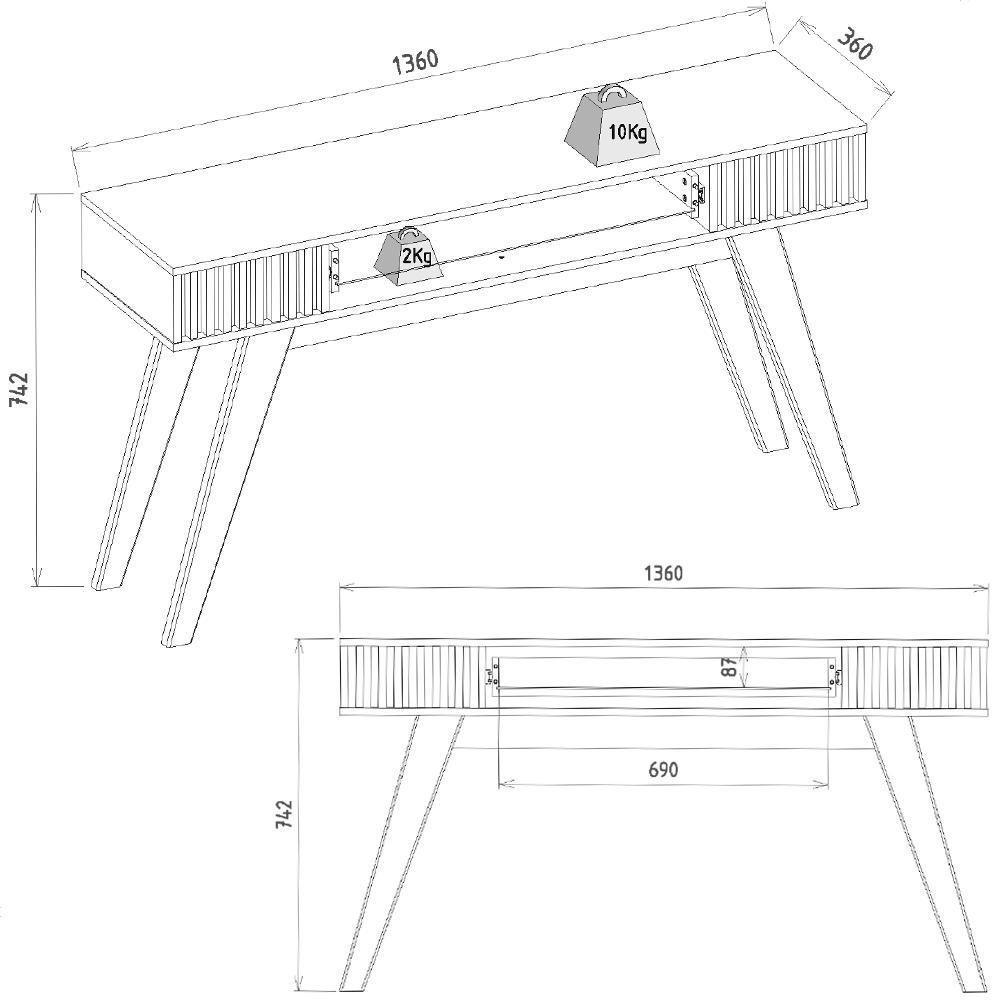 1360
360
10Kg
2Kg
742
1360
87
690
742