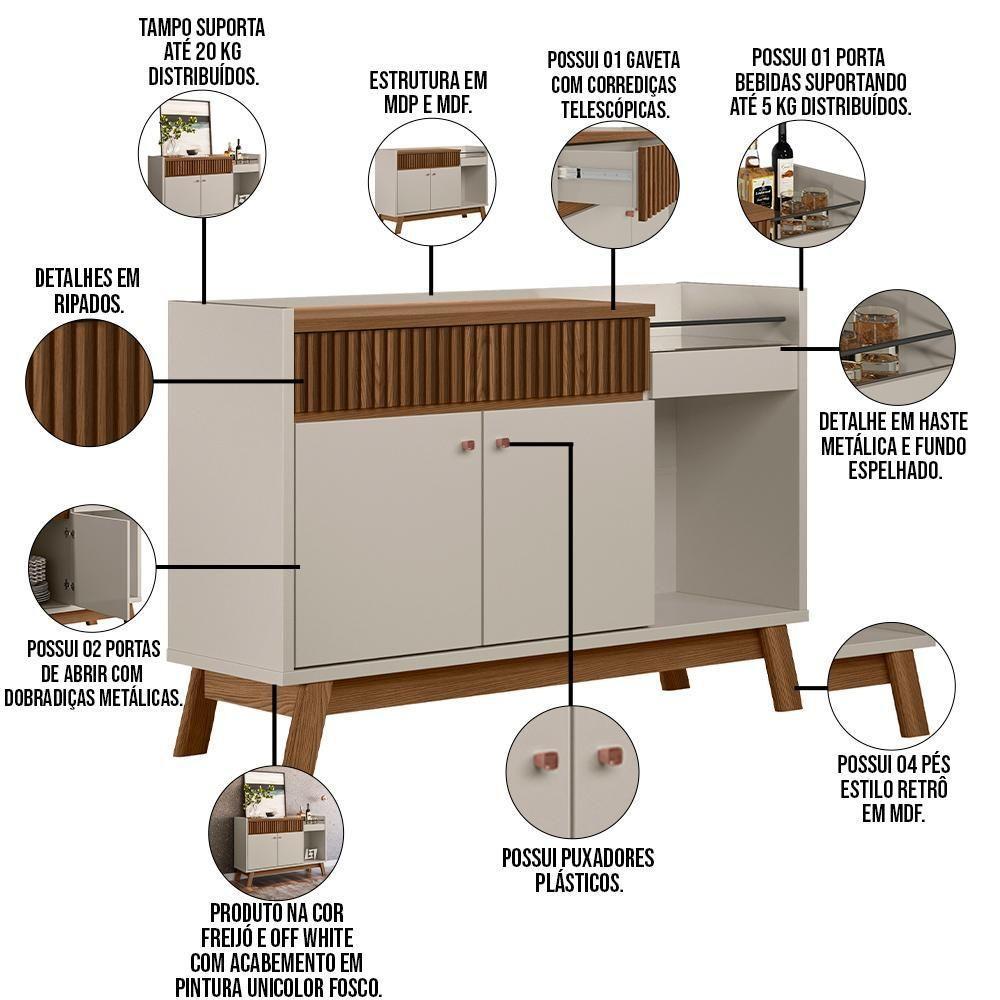 TAMPO SUPORTA ATÉ 20 KG DISTRIBUÍDOS.

ESTRUTURA EM MDP E MDF.

POSSUI 01 GAVETA COM CORREDIÇAS TELESCÓPICAS.

POSSUI 01 PORTA BEBIDAS SUPORTANDO ATÉ 5 KG DISTRIBUÍDOS.

DETALHES EM RIPADOS.

DETALHE EM HASTE METÁLICA E FUNDO ESPELHADO.

POSSUI 02 PORTAS DE ABRIR COM DOBRADIÇAS METÁLICAS.

POSSUI 04 PÉS ESTILO RETRÔ EM MDF.

POSSUI PUXADORES PLÁSTICOS.

PRODUTO NA COR FREIJÓ E OFF WHITE COM ACABEMENTO EM PINTURA UNICOLOR FOSCO.