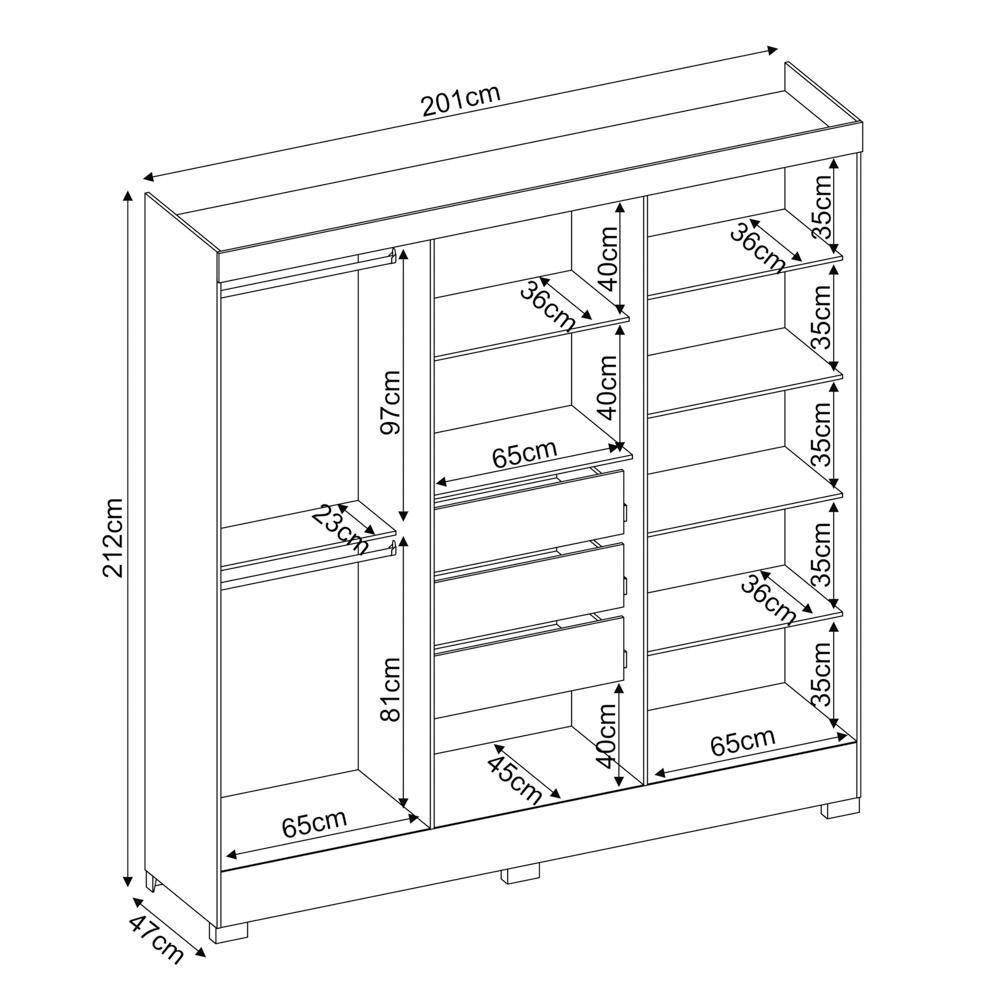 201cm

212cm

47cm

97cm

23cm

81cm

65cm

40cm

36cm

40cm

65cm

40cm

45cm

35cm

36cm

35cm

35cm

35cm

36cm

35cm

65cm