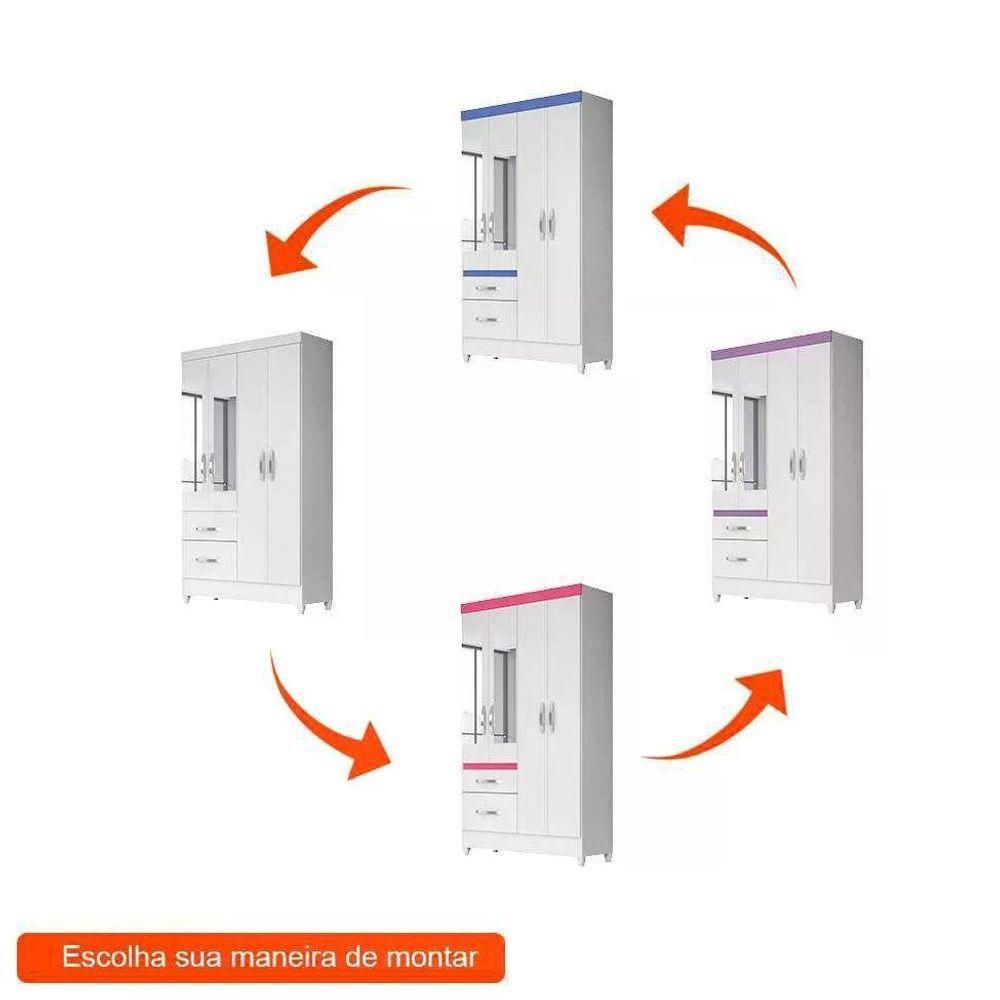 Escolha sua maneira de montar