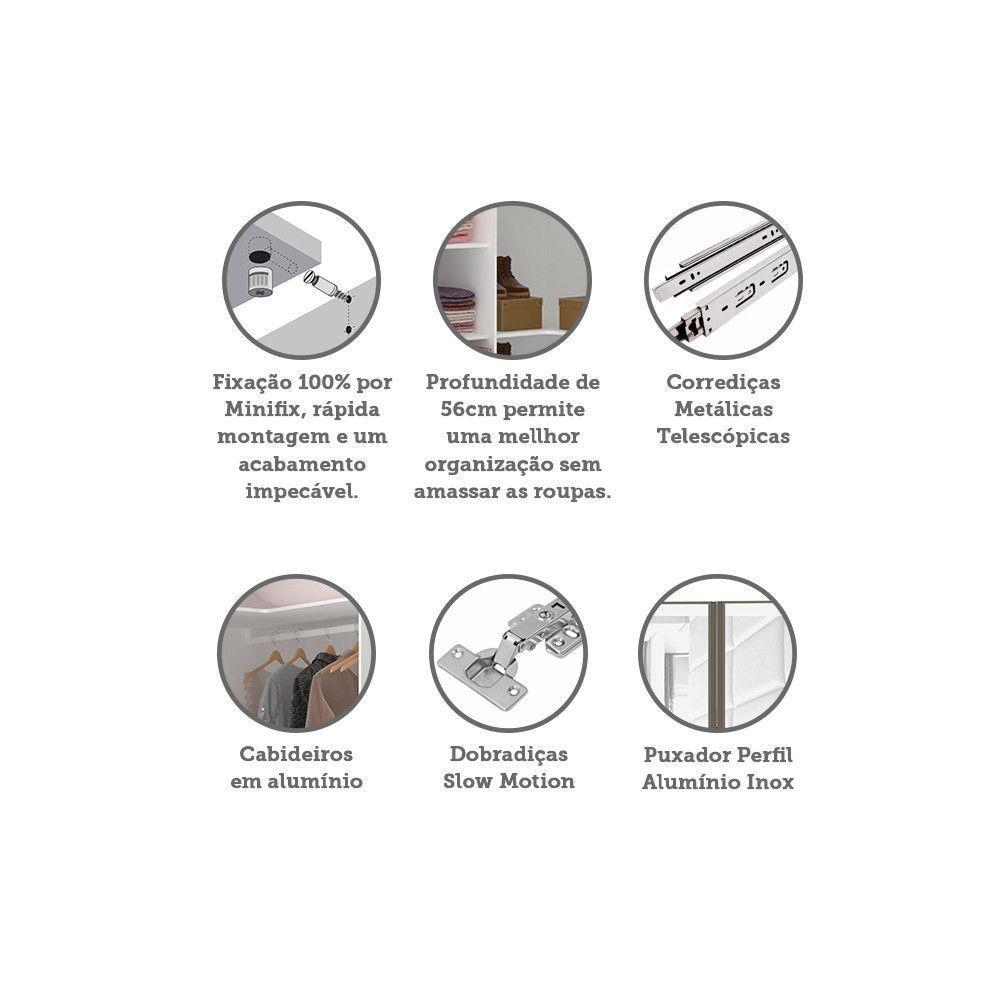 Fixação 100% por Minifix, rápida montagem e um acabamento impecável.

Profundidade de 56cm permite uma mellhor organização sem amassar as roupas.

Corrediças Metálicas Telescópicas

Cabideiros em alumínio

Dobradiças Slow Motion

Puxador Perfil Alumínio Inox