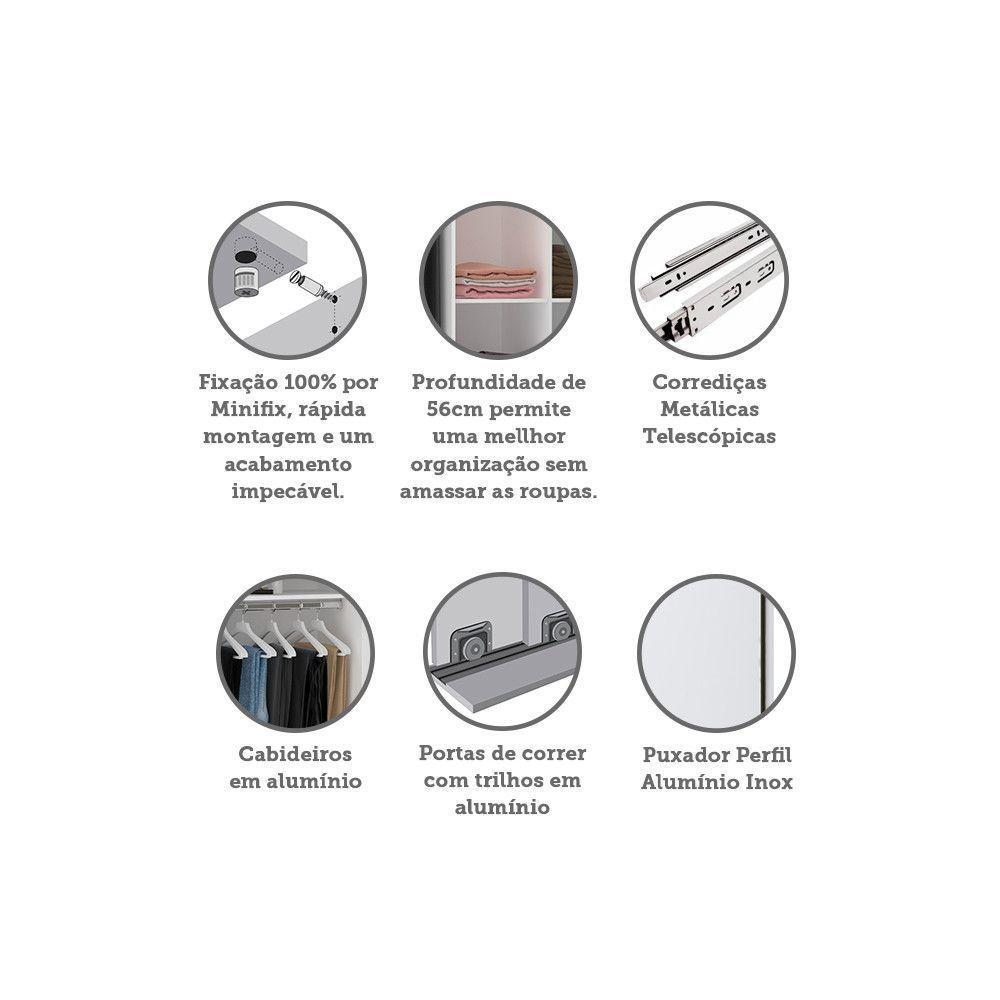 Fixação 100% por Minifix, rápida montagem e um acabamento impecável.

Profundidade de 56cm permite uma mellhor organização sem amassar as roupas.

Corrediças Metálicas Telescópicas

Cabideiros em alumínio

Portas de correr com trilhos em alumínio

Puxador Perfil Alumínio Inox