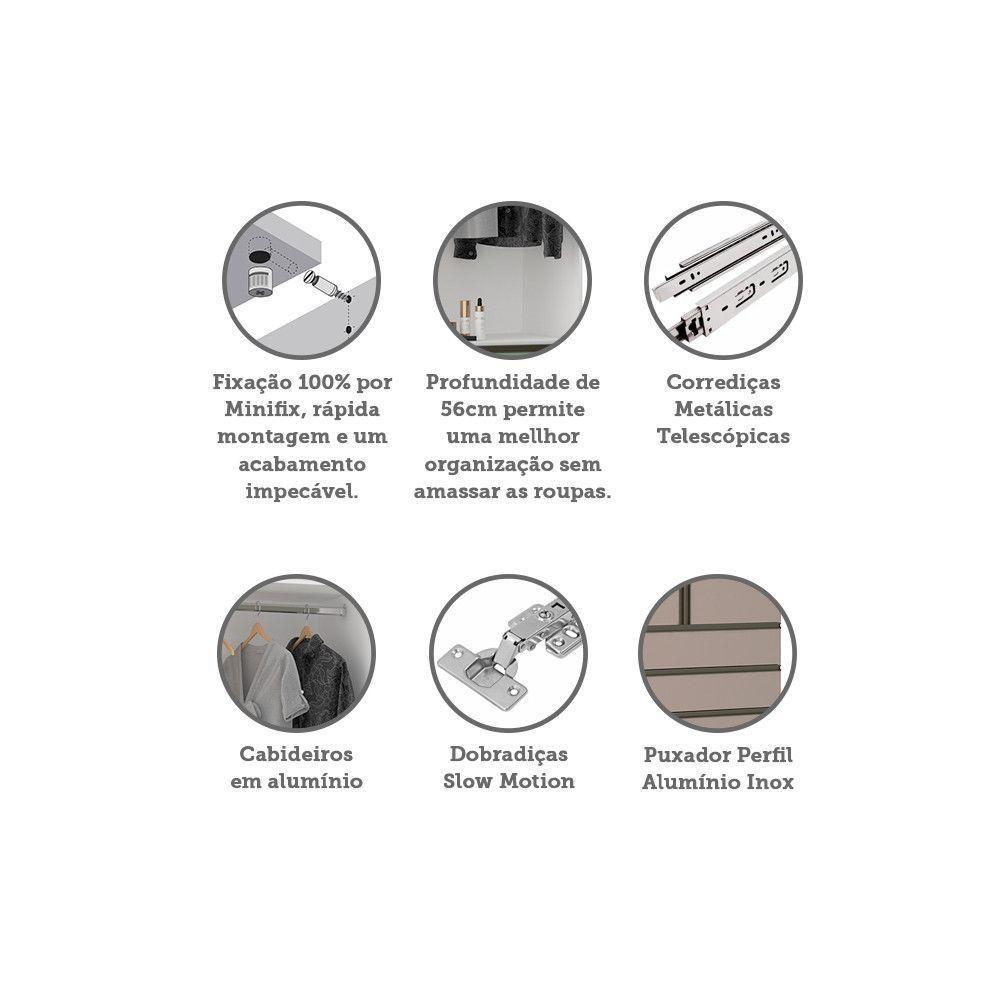 Fixação 100% por Minifix, rápida montagem e um acabamento impecável.

Profundidade de 56cm permite uma mellhor organização sem amassar as roupas.

Corrediças Metálicas Telescópicas

Cabideiros em alumínio

Dobradiças Slow Motion

Puxador Perfil Alumínio Inox