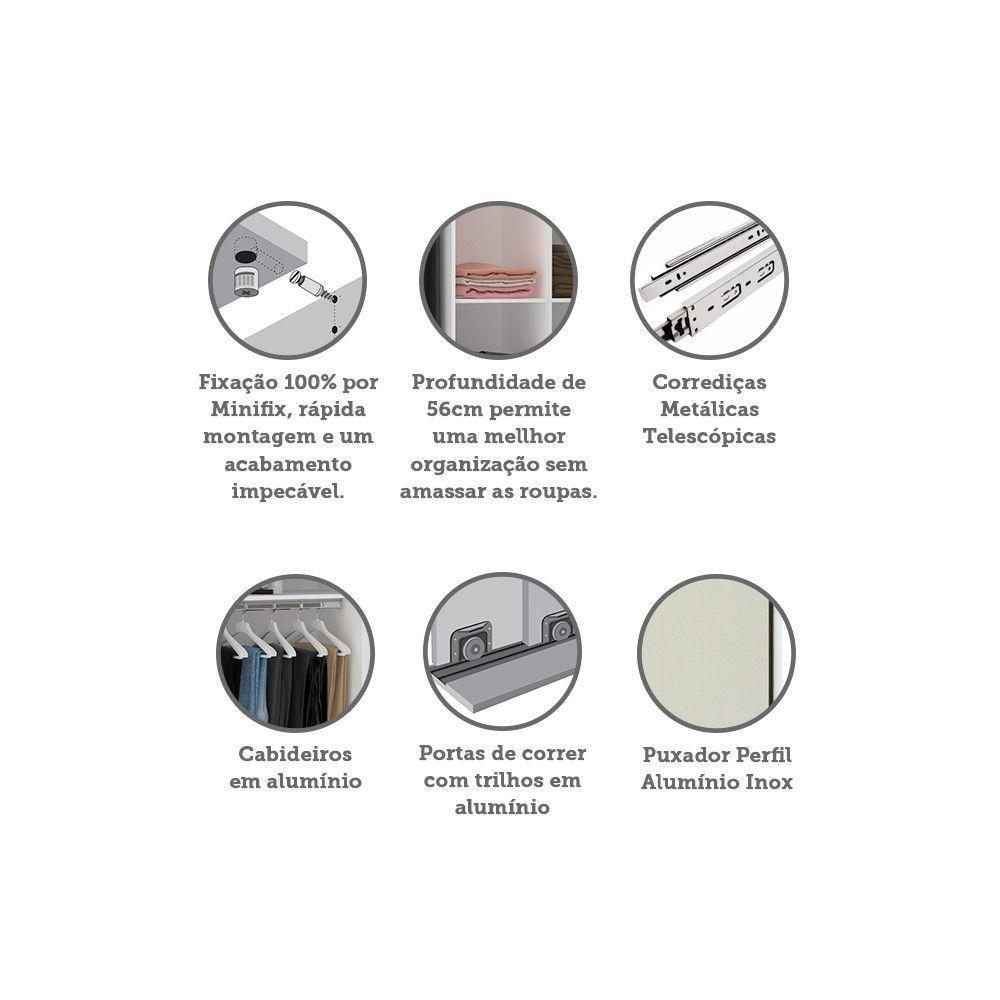 Fixação 100% por Minifix, rápida montagem e um acabamento impecável.

Profundidade de 56cm permite uma mellhor organização sem amassar as roupas.

Corrediças Metálicas Telescópicas

Cabideiros em alumínio

Portas de correr com trilhos em alumínio

Puxador Perfil Alumínio Inox