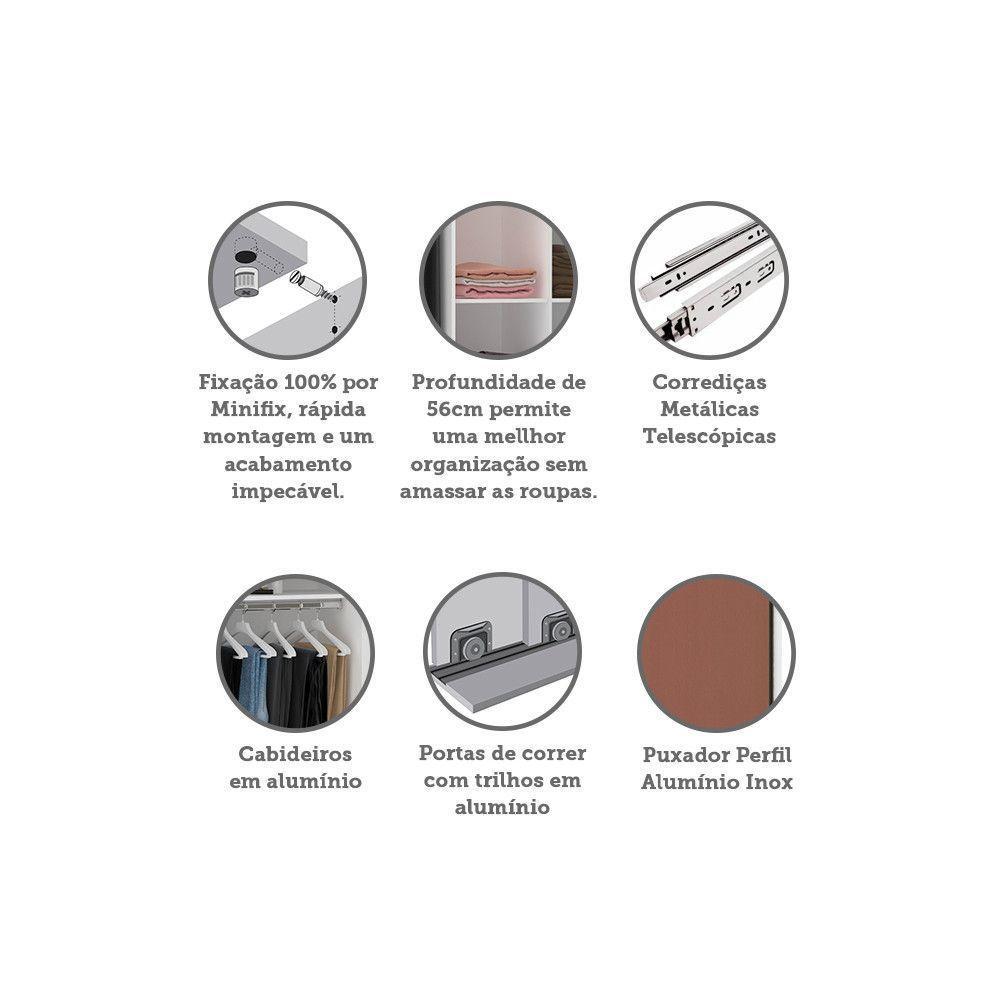 Fixação 100% por Minifix, rápida montagem e um acabamento impecável.

Profundidade de 56cm permite uma mellhor organização sem amassar as roupas.

Corrediças Metálicas Telescópicas

Cabideiros em alumínio

Portas de correr com trilhos em alumínio

Puxador Perfil Alumínio Inox