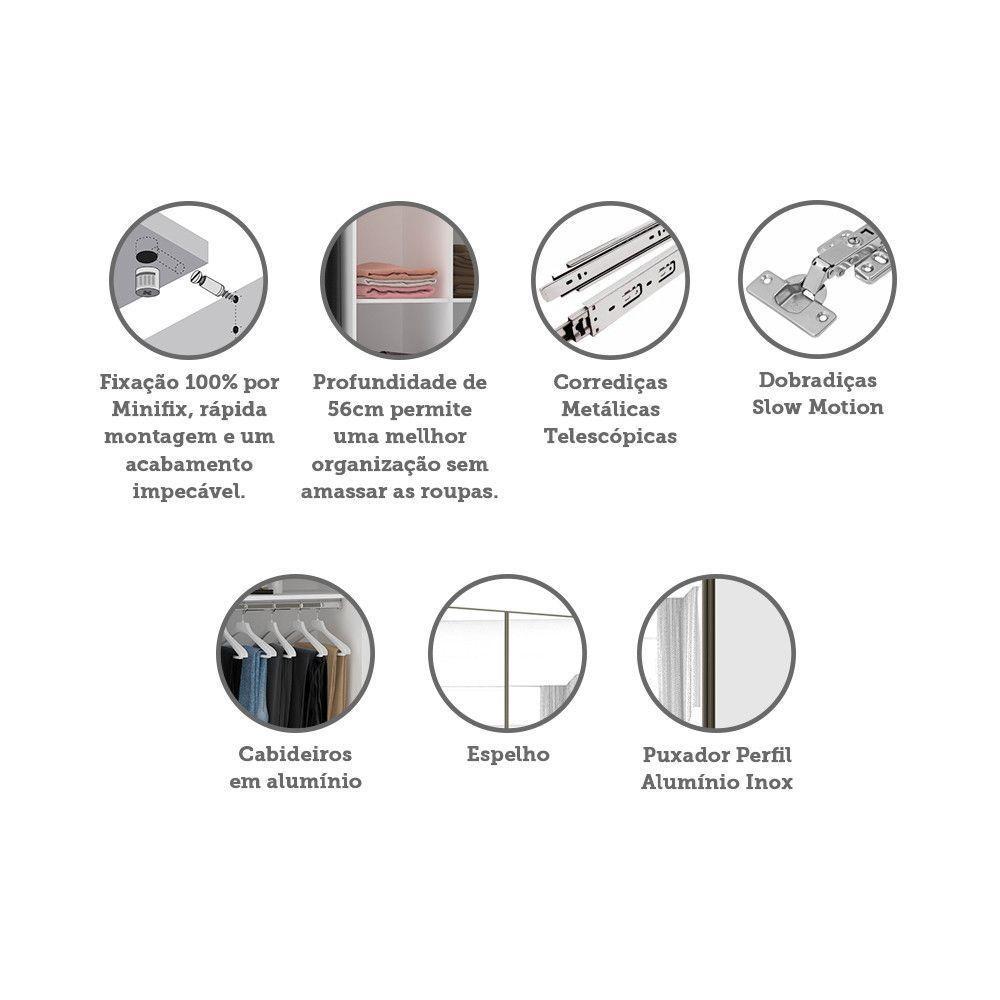 Fixação 100% por Minifix, rápida montagem e um acabamento impecável.

Profundidade de 56cm permite uma mellhor organização sem amassar as roupas.

Corrediças Metálicas Telescópicas

Dobradiças Slow Motion

Cabideiros em alumínio

Espelho

Puxador Perfil Alumínio Inox