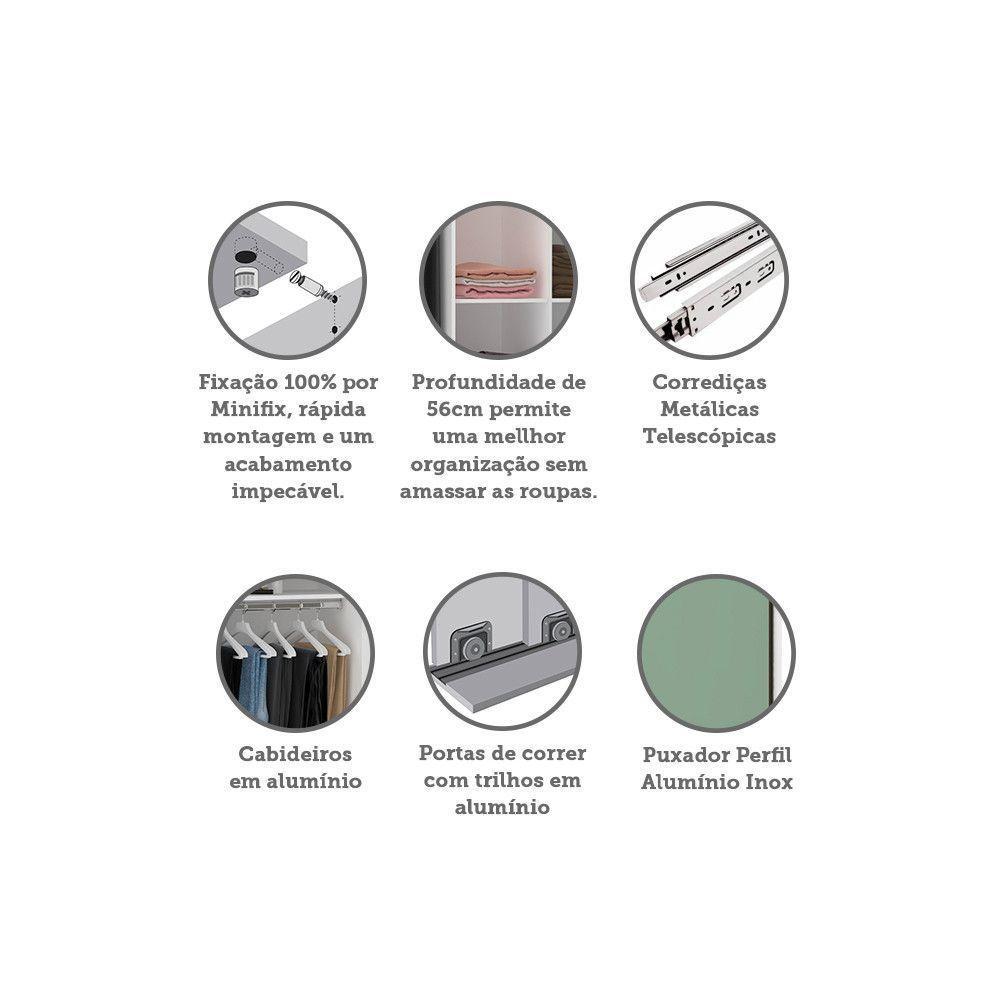 Fixação 100% por Minifix, rápida montagem e um acabamento impecável.

Profundidade de 56cm permite uma mellhor organização sem amassar as roupas.

Corrediças Metálicas Telescópicas

Cabideiros em alumínio

Portas de correr com trilhos em alumínio

Puxador Perfil Alumínio Inox