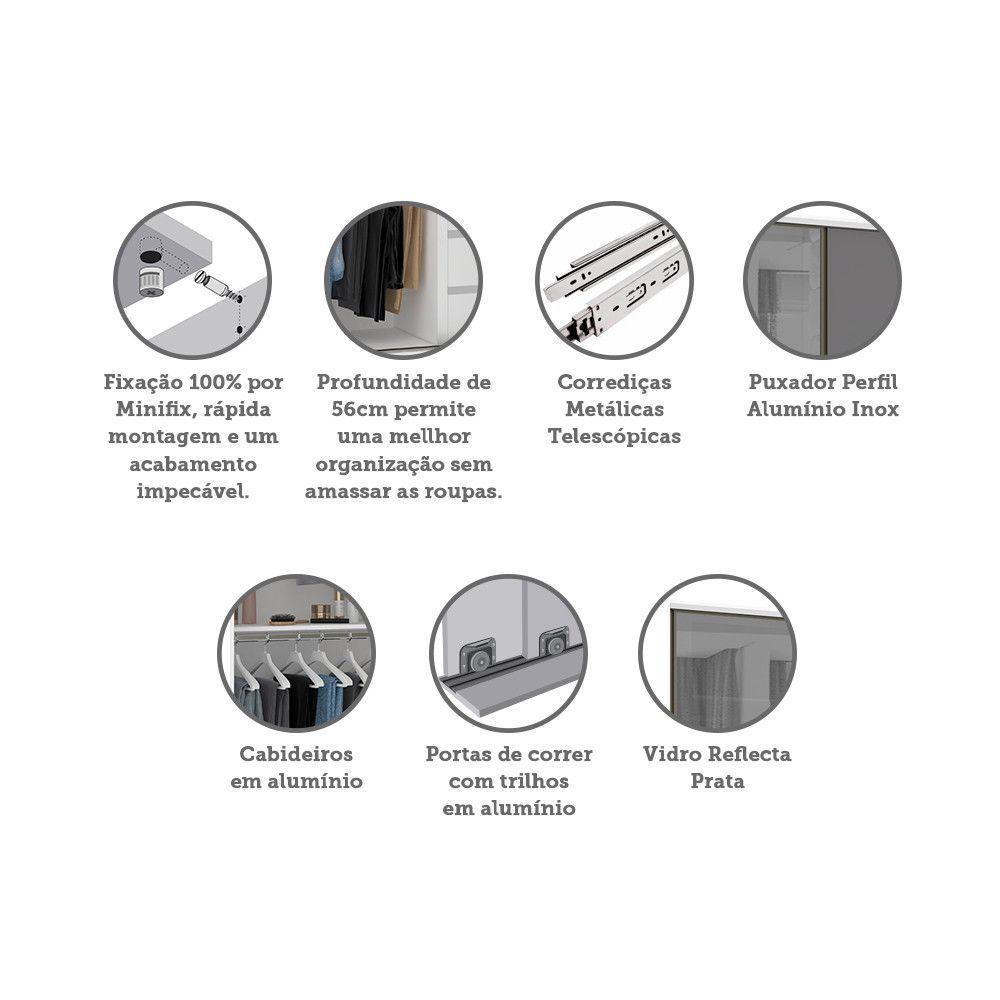 Fixação 100% por Minifix, rápida montagem e um acabamento impecável.

Profundidade de 56cm permite uma mellhor organização sem amassar as roupas.

Corrediças Metálicas Telescópicas

Puxador Perfil Alumínio Inox

Cabideiros em alumínio

Portas de correr com trilhos em alumínio

Vidro Reflecta Prata