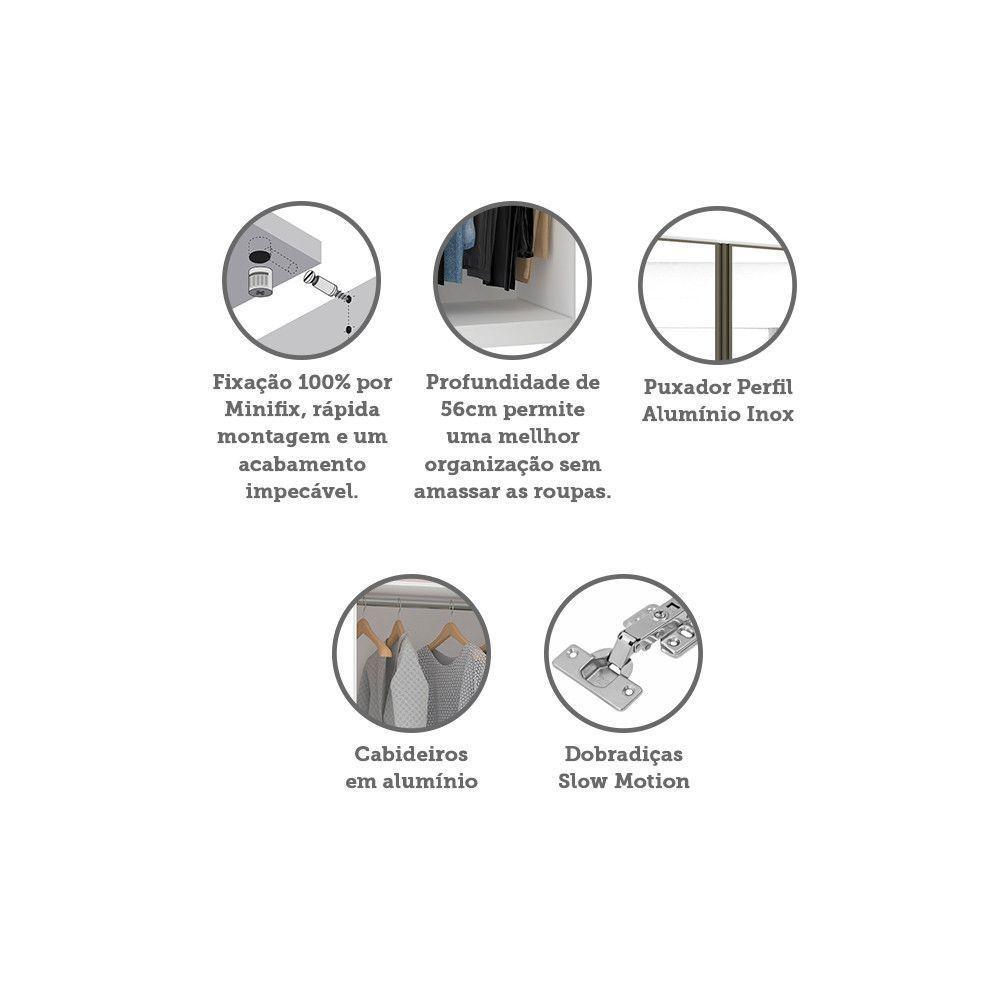 Fixação 100% por Minifix, rápida montagem e um acabamento impecável.

Profundidade de 56cm permite uma mellhor organização sem amassar as roupas.

Puxador Perfil Alumínio Inox

Cabideiros em alumínio

Dobradiças Slow Motion