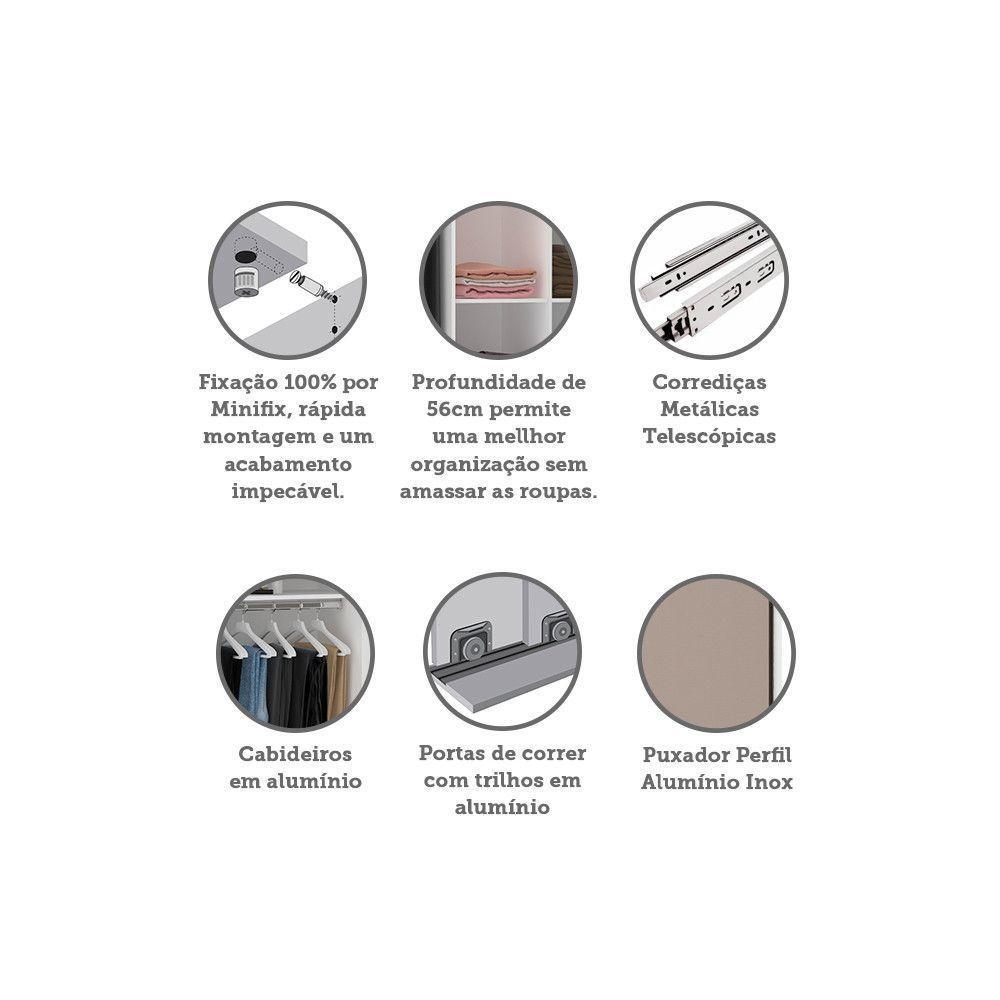 Fixação 100% por Minifix, rápida montagem e um acabamento impecável.

Profundidade de 56cm permite uma mellhor organização sem amassar as roupas.

Corrediças Metálicas Telescópicas

Cabideiros em alumínio

Portas de correr com trilhos em alumínio

Puxador Perfil Alumínio Inox