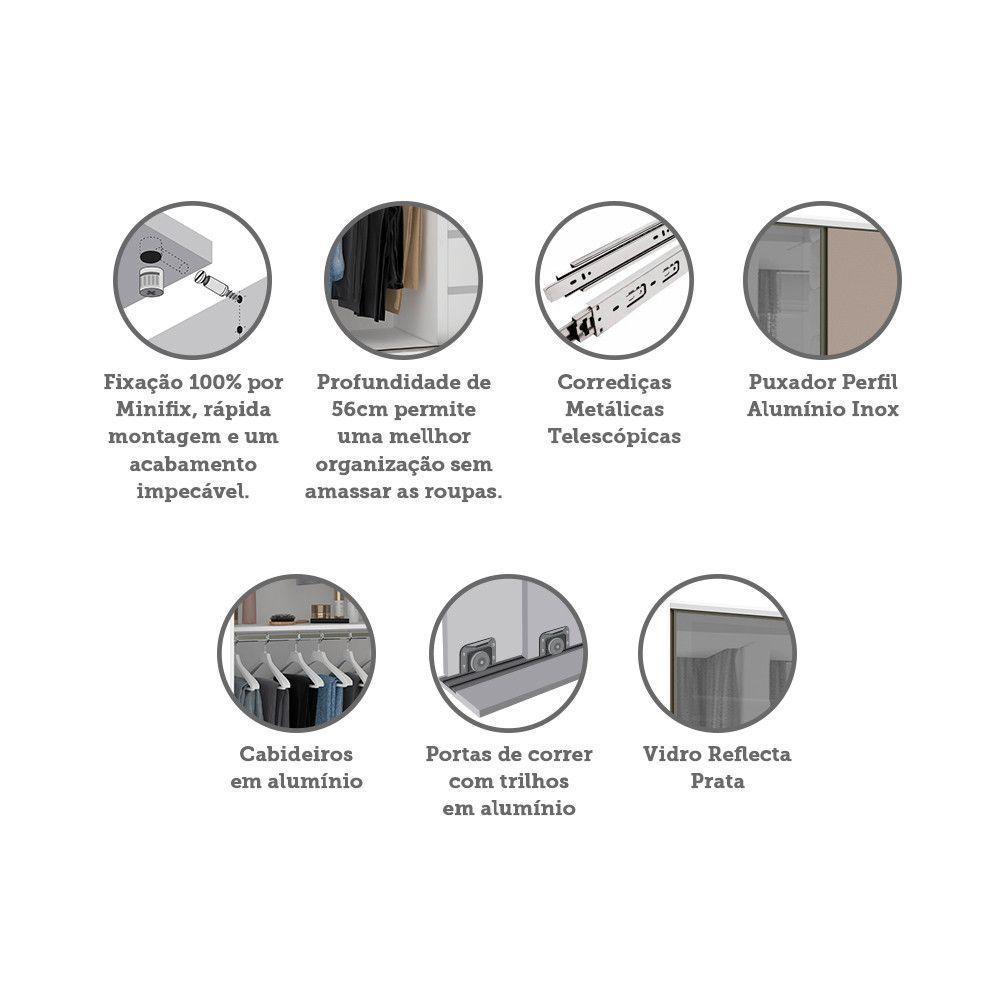 Fixação 100% por Minifix, rápida montagem e um acabamento impecável.

Profundidade de 56cm permite uma mellhor organização sem amassar as roupas.

Corrediças Metálicas Telescópicas

Puxador Perfil Alumínio Inox

Cabideiros em alumínio

Portas de correr com trilhos em alumínio

Vidro Reflecta Prata