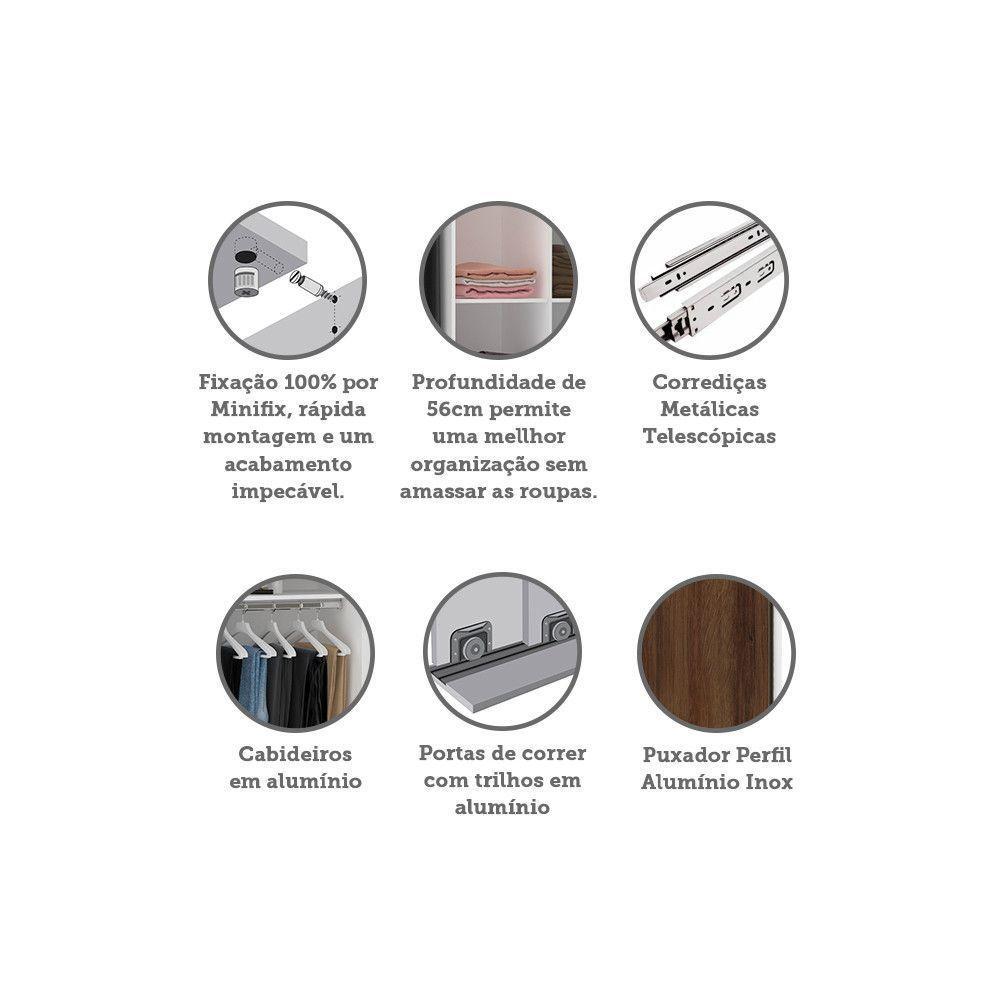 Fixação 100% por Minifix, rápida montagem e um acabamento impecável.

Profundidade de 56cm permite uma mellhor organização sem amassar as roupas.

Corrediças Metálicas Telescópicas

Cabideiros em alumínio

Portas de correr com trilhos em alumínio

Puxador Perfil Alumínio Inox