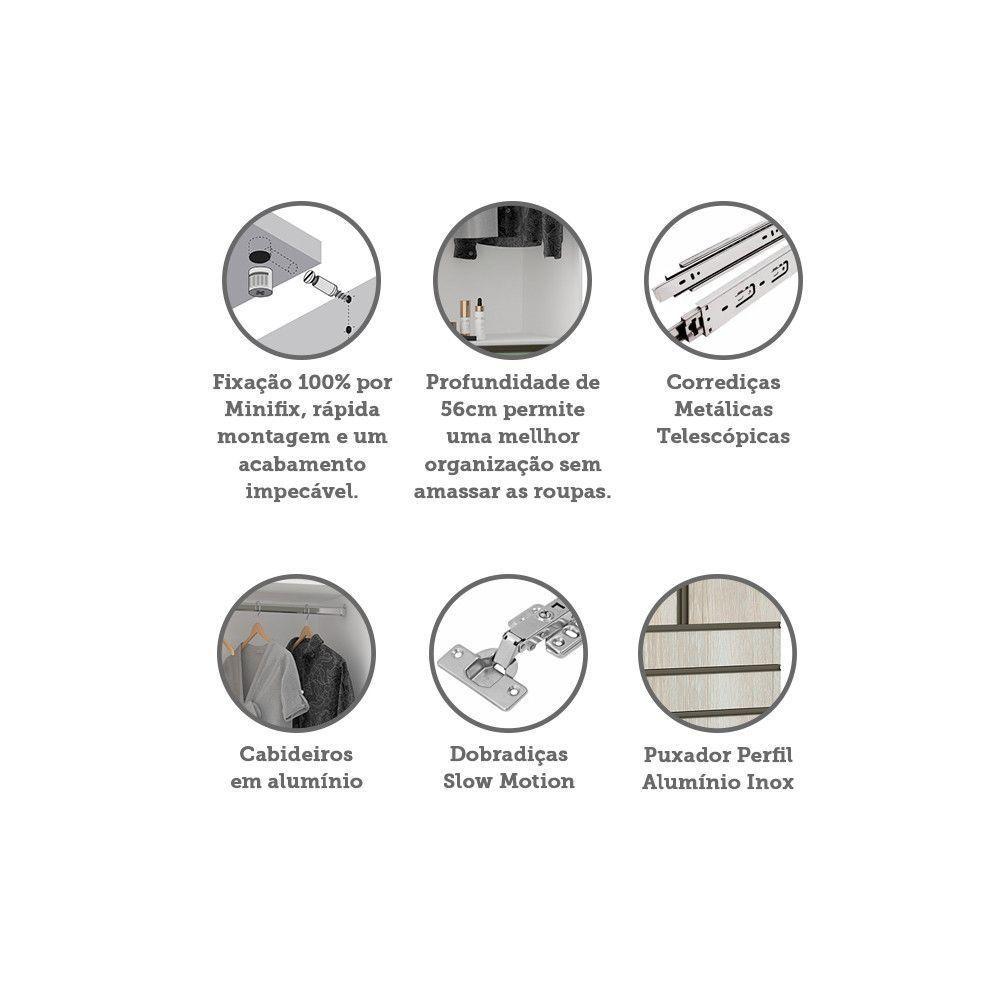 Fixação 100% por Minifix, rápida montagem e um acabamento impecável.

Profundidade de 56cm permite uma mellhor organização sem amassar as roupas.

Corrediças Metálicas Telescópicas

Cabideiros em alumínio

Dobradiças Slow Motion

Puxador Perfil Alumínio Inox