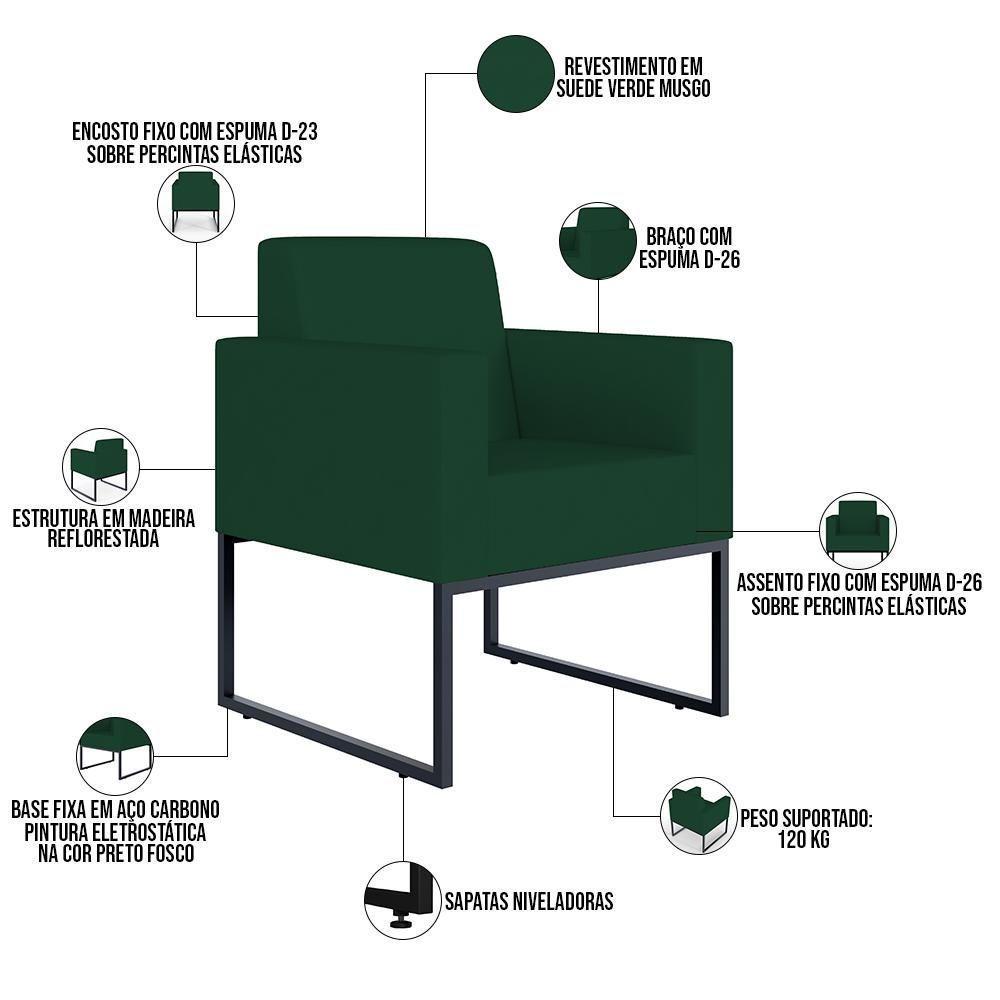 REVESTIMENTO EM SUEDE VERDE MUSGO

ENCOSTO FIXO COM ESPUMA D-23 SOBRE PERCINTAS ELÁSTICAS

BRAÇO COM ESPUMA D-26

ESTRUTURA EM MADEIRA REFLORESTADA

ASSENTO FIXO COM ESPUMA D-26 SOBRE PERCINTAS ELÁSTICAS

BASE FIXA EM AÇO CARBONO PINTURA ELETROSTÁTICA NA COR PRETO FOSCO

PESO SUPORTADO: 120 KG

SAPATAS NIVELADORAS