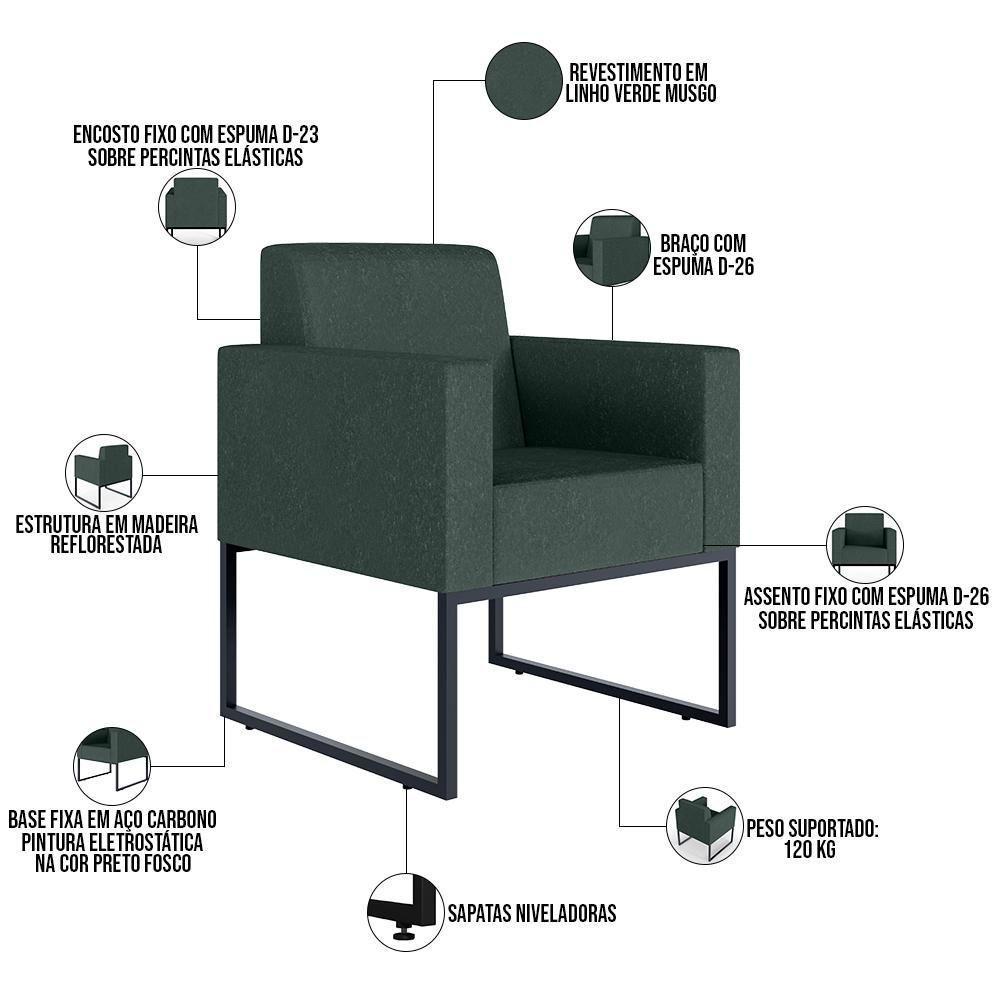 REVESTIMENTO EM LINHO VERDE MUSGO

ENCOSTO FIXO COM ESPUMA D-23 SOBRE PERCINTAS ELÁSTICAS

BRAÇO COM ESPUMA D-26

ESTRUTURA EM MADEIRA REFLORESTADA

ASSENTO FIXO COM ESPUMA D-26 SOBRE PERCINTAS ELÁSTICAS

BASE FIXA EM AÇO CARBONO PINTURA ELETROSTÁTICA NA COR PRETO FOSCO

PESO SUPORTADO: 120 KG

SAPATAS NIVELADORAS