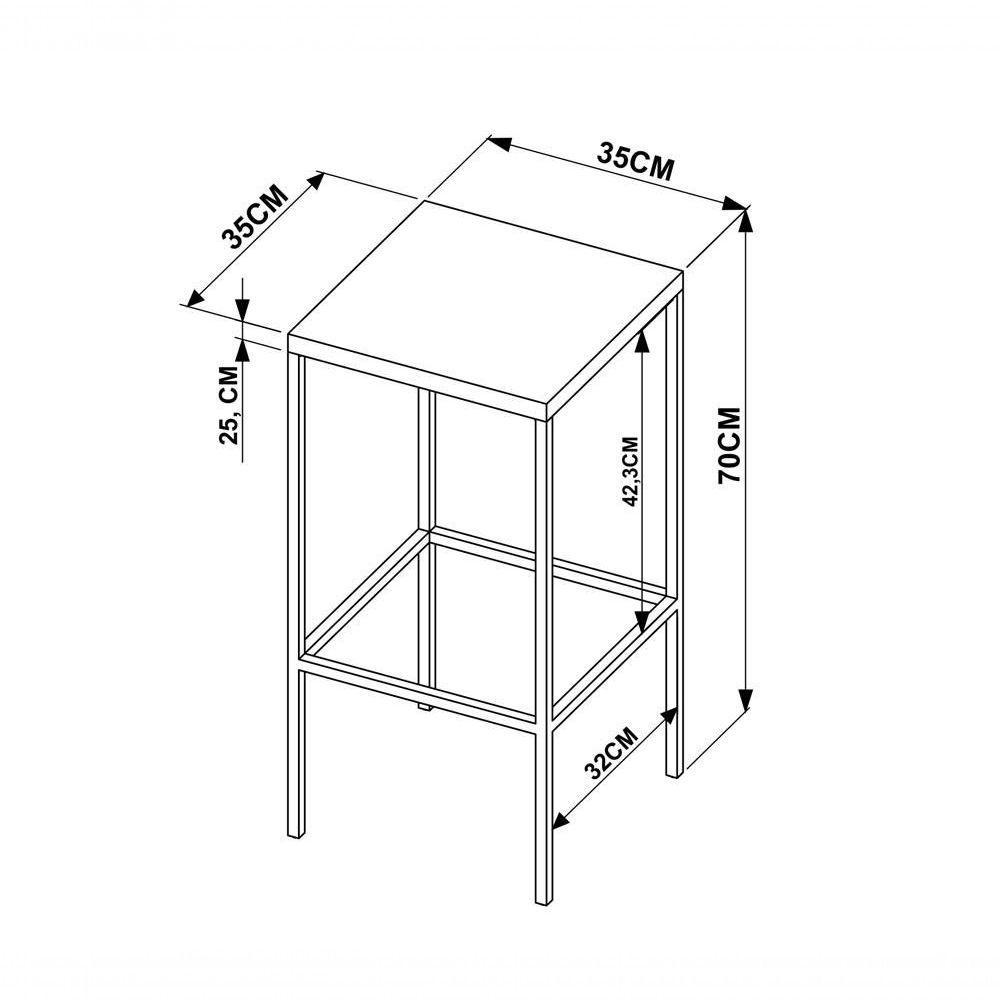 35CM
35CM
25, CM
42,3CM
70CM
32CM