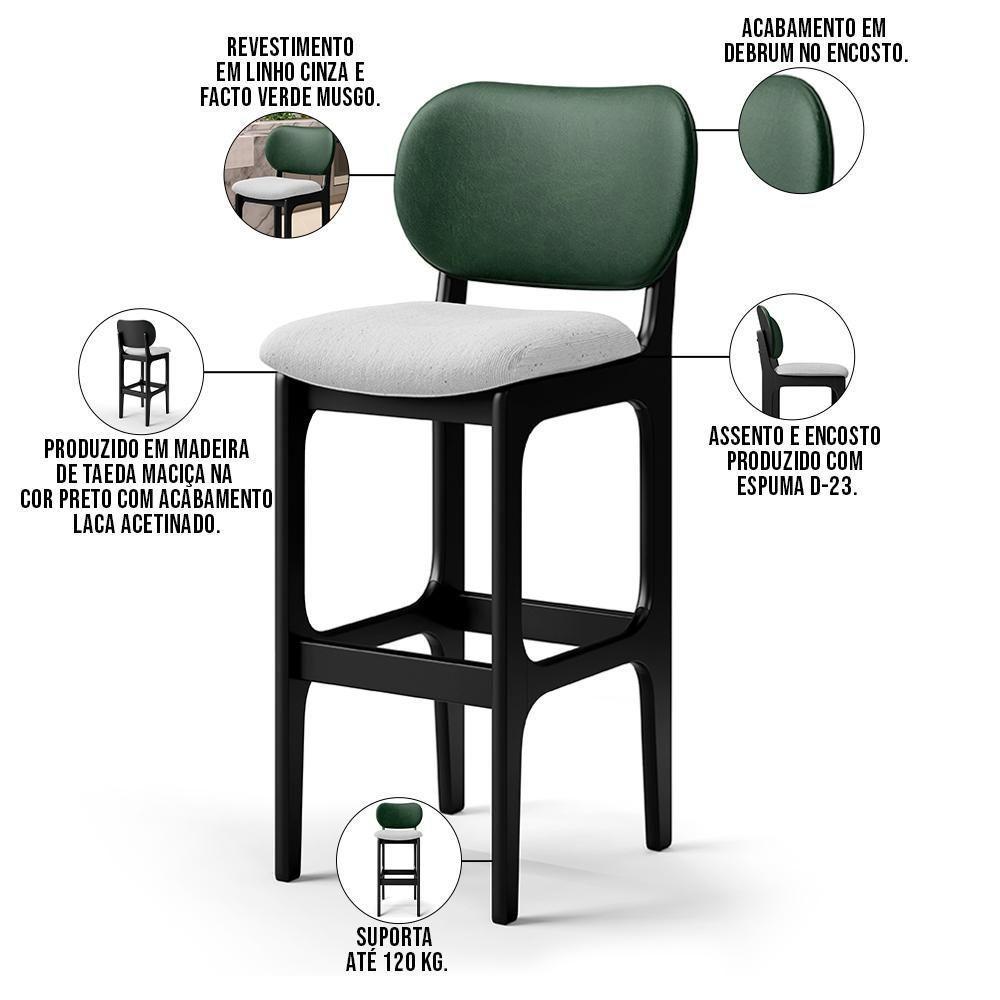 REVESTIMENTO EM LINHO CINZA E FACTO VERDE MUSGO.

ACABAMENTO EM DEBRUM NO ENCOSTO.

PRODUZIDO EM MADEIRA DE TAEDA MACIÇA NA COR PRETO COM ACABAMENTO LACA ACETINADO.

ASSENTO E ENCOSTO PRODUZIDO COM ESPUMA D-23.

SUPORTA ATÉ 120 KG.