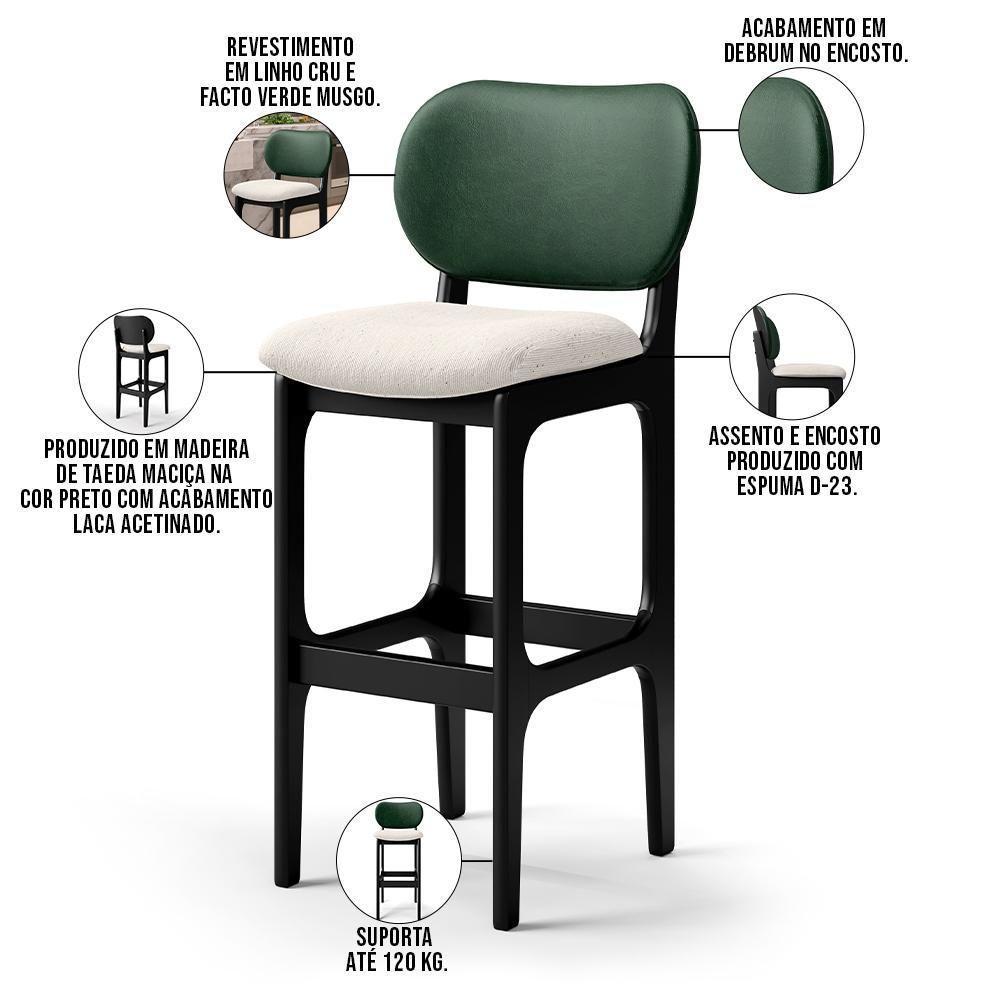 REVESTIMENTO EM LINHO CRU E FACTO VERDE MUSGO.

ACABAMENTO EM DEBRUM NO ENCOSTO.

PRODUZIDO EM MADEIRA DE TAEDA MACIÇA NA COR PRETO COM ACABAMENTO LACA ACETINADO.

ASSENTO E ENCOSTO PRODUZIDO COM ESPUMA D-23.

SUPORTA ATÉ 120 KG.