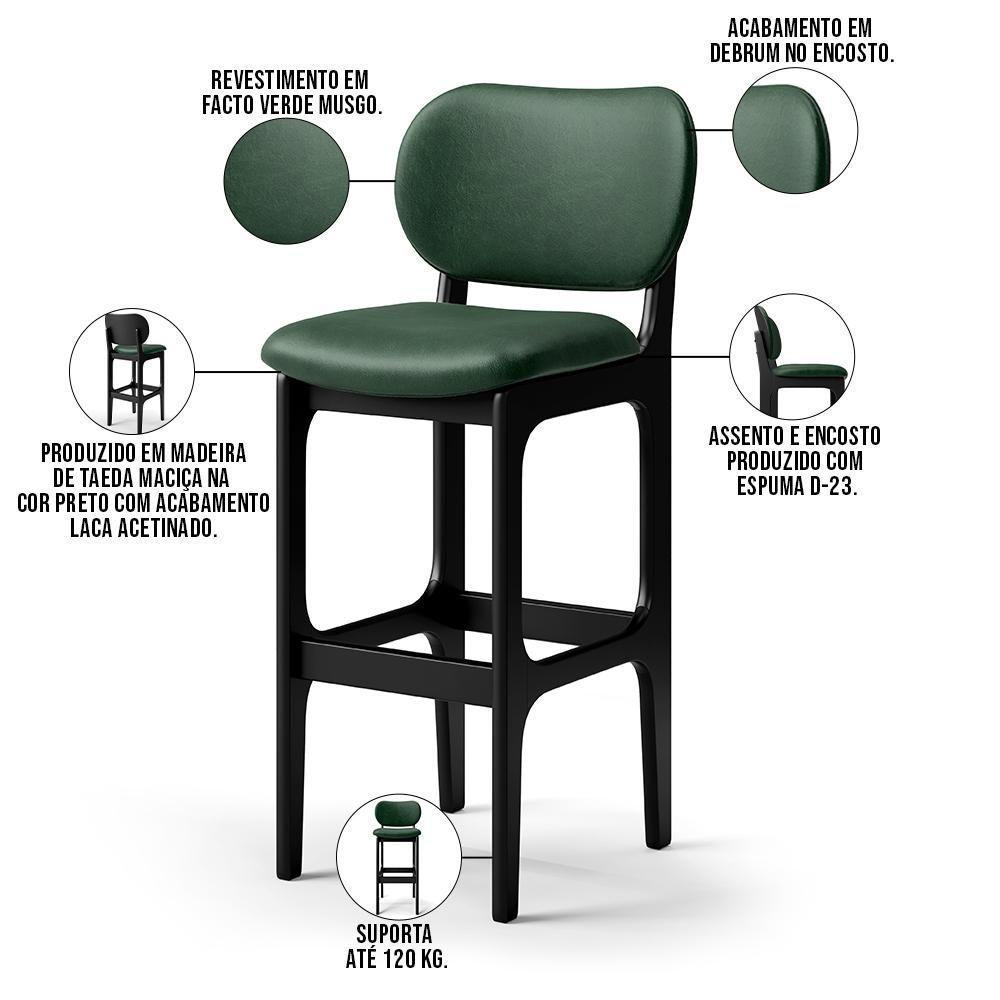 REVESTIMENTO EM FACTO VERDE MUSGO.

ACABAMENTO EM DEBRUM NO ENCOSTO.

PRODUZIDO EM MADEIRA DE TAEDA MACIÇA NA COR PRETO COM ACABAMENTO LACA ACETINADO.

ASSENTO E ENCOSTO PRODUZIDO COM ESPUMA D-23.

SUPORTA ATÉ 120 KG.