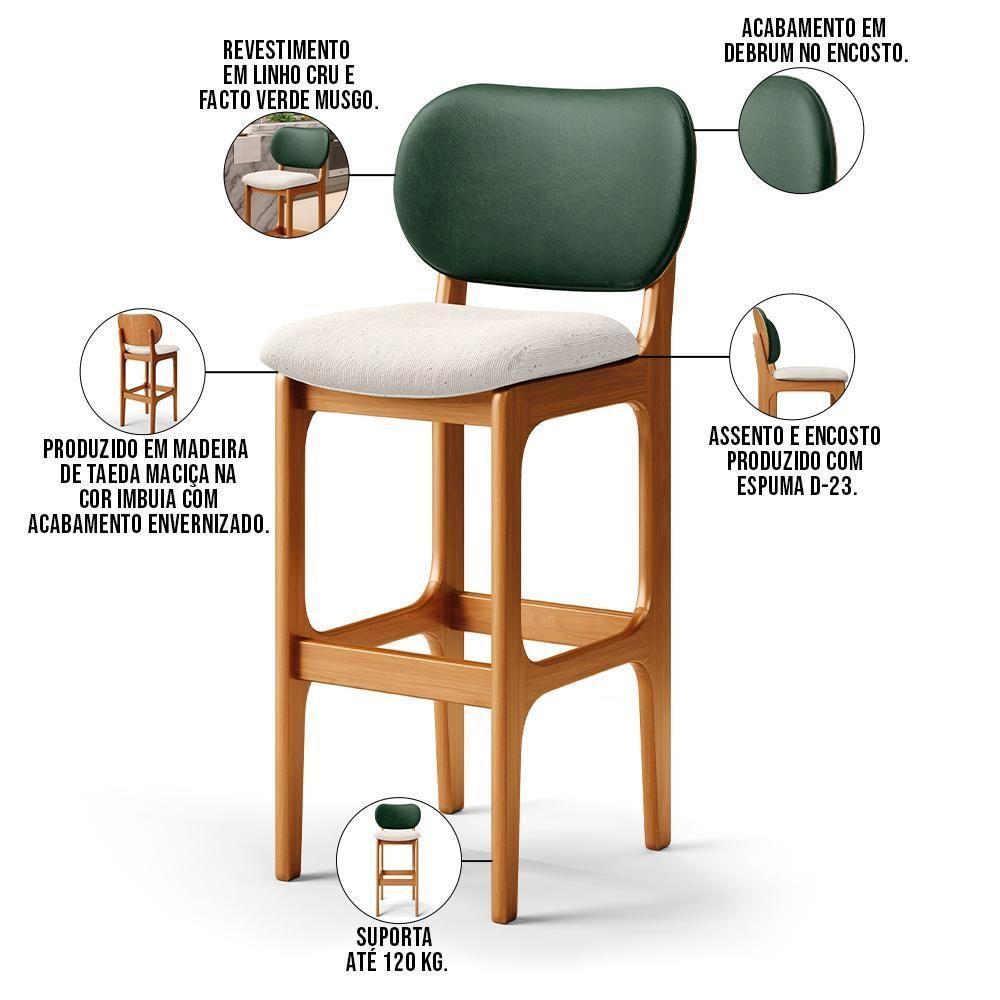 REVESTIMENTO EM LINHO CRU E FACTO VERDE MUSGO.

ACABAMENTO EM DEBRUM NO ENCOSTO.

PRODUZIDO EM MADEIRA DE TAEDA MACIÇA NA COR IMBUIA COM ACABAMENTO ENVERNIZADO.

ASSENTO E ENCOSTO PRODUZIDO COM ESPUMA D-23.

SUPORTA ATÉ 120 KG.