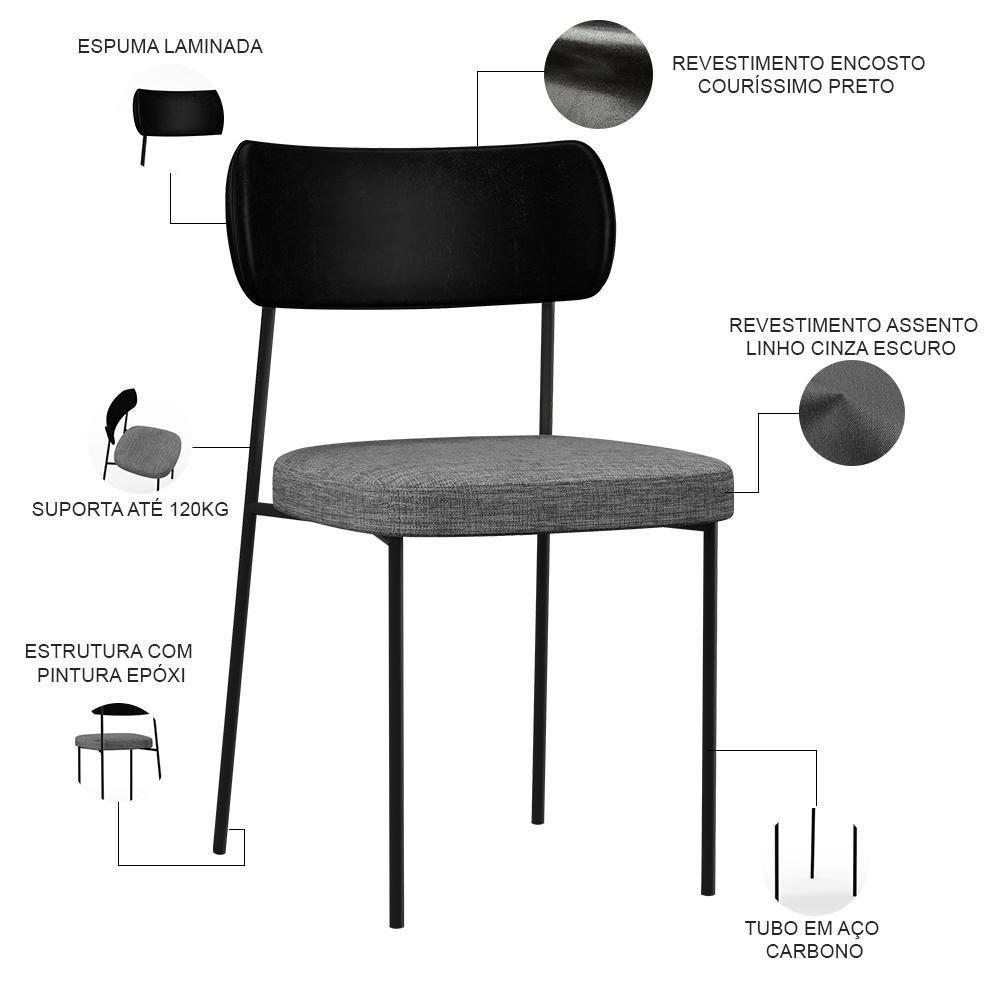 ESPUMA LAMINADA

REVESTIMENTO ENCOSTO COURÍSSIMO PRETO

REVESTIMENTO ASSENTO LINHO CINZA ESCURO

SUPORTA ATÉ 120KG

ESTRUTURA COM PINTURA EPÓXI

TUBO EM AÇO CARBONO