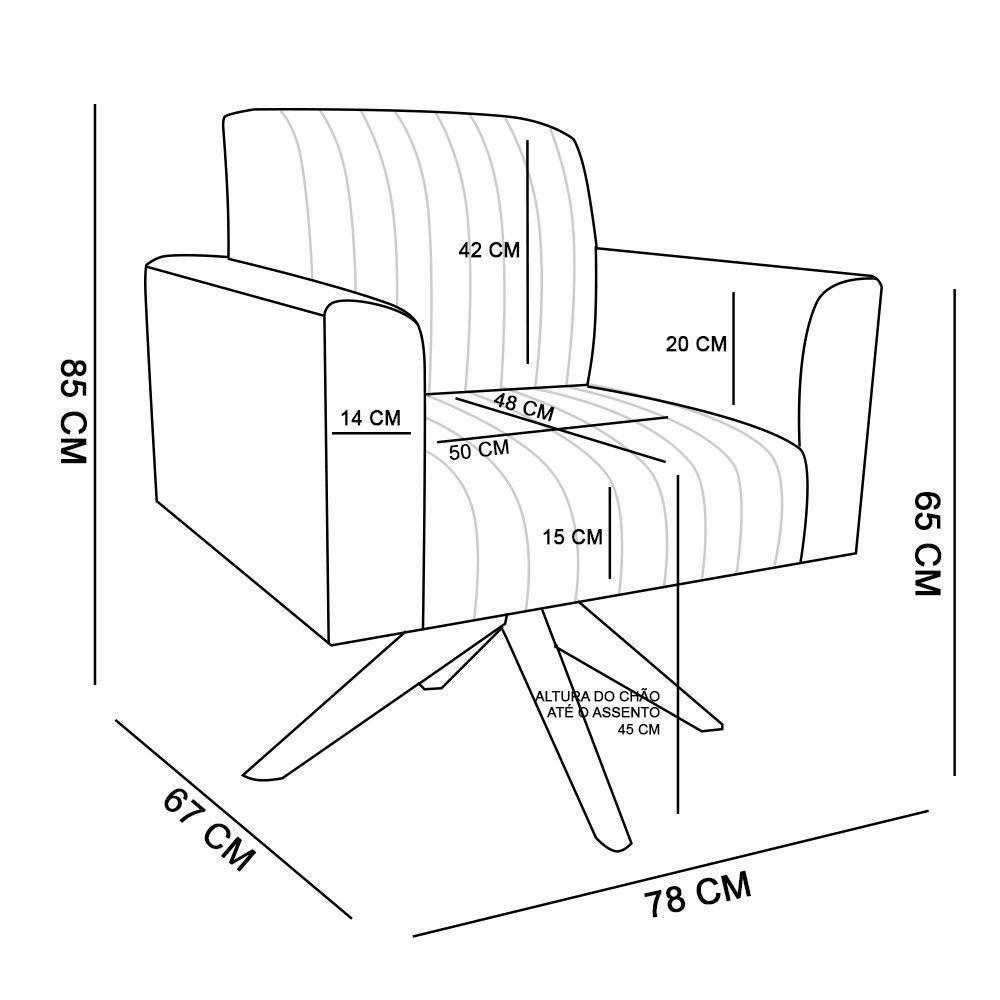 85 CM

42 CM

20 CM

14 CM

48 CM

50 CM

15 CM

65 CM

ALTURA DO CHÃO ATÉ O ASSENTO 45 CM

67 CM

78 CM