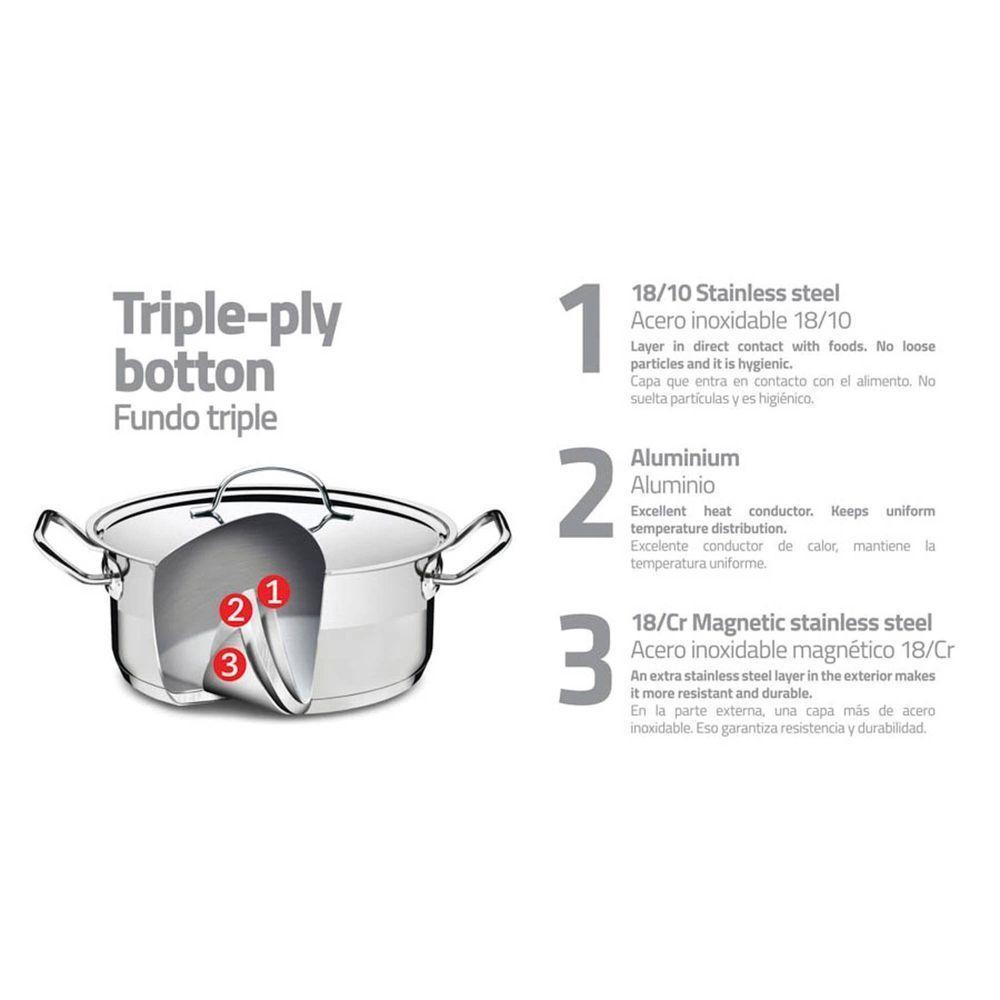 Triple-ply botton
Fundo triple

2 1
3

1 18/10 Stainless steel
Acero inoxidable 18/10
Layer in direct contact with foods. No loose particles and it is hygienic.
Capa que entra en contacto con el alimento. No suelta partículas y es higiénico.

2 Aluminium
Aluminio
Excellent heat conductor. Keeps uniform temperature distribution.
Excelente conductor de calor, mantiene la temperatura uniforme.

3 18/Cr Magnetic stainless steel
Acero inoxidable magnético 18/Cr
An extra stainless steel layer in the exterior makes it more resistant and durable.
En la parte externa, una capa más de acero inoxidable. Eso garantiza resistencia y durabilidad.