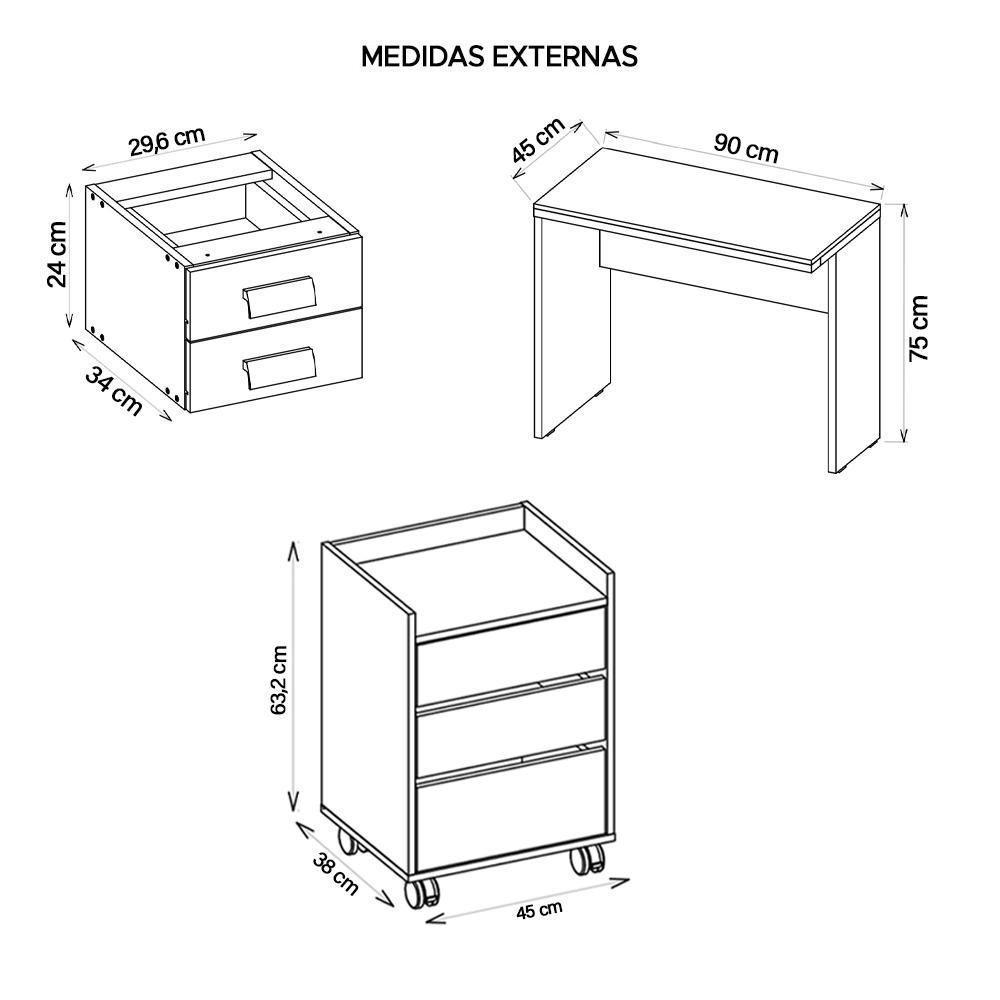 MEDIDAS EXTERNAS

29,6 cm
24 cm
34 cm

45 cm
90 cm
75 cm

63,2 cm
38 cm
45 cm