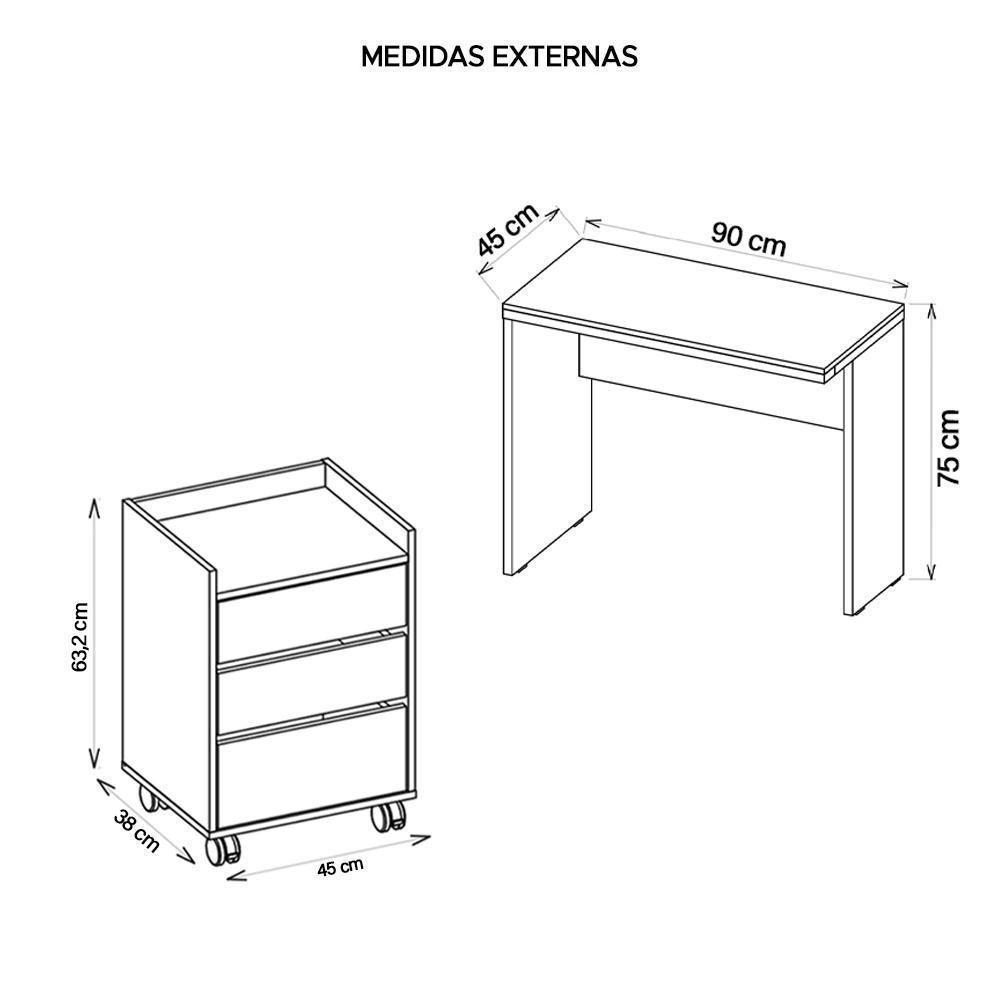 MEDIDAS EXTERNAS

45 cm

90 cm

75 cm

63,2 cm

38 cm

45 cm