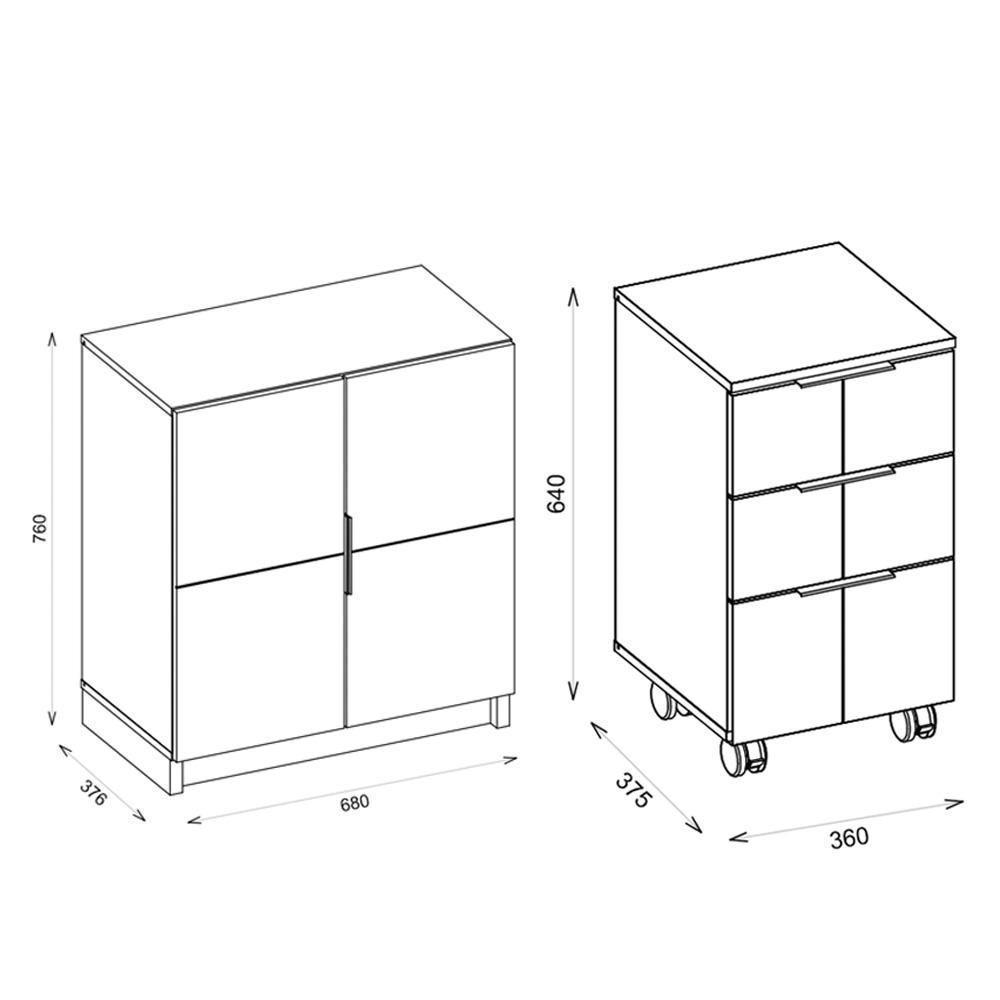 760
376
680
640
375
360