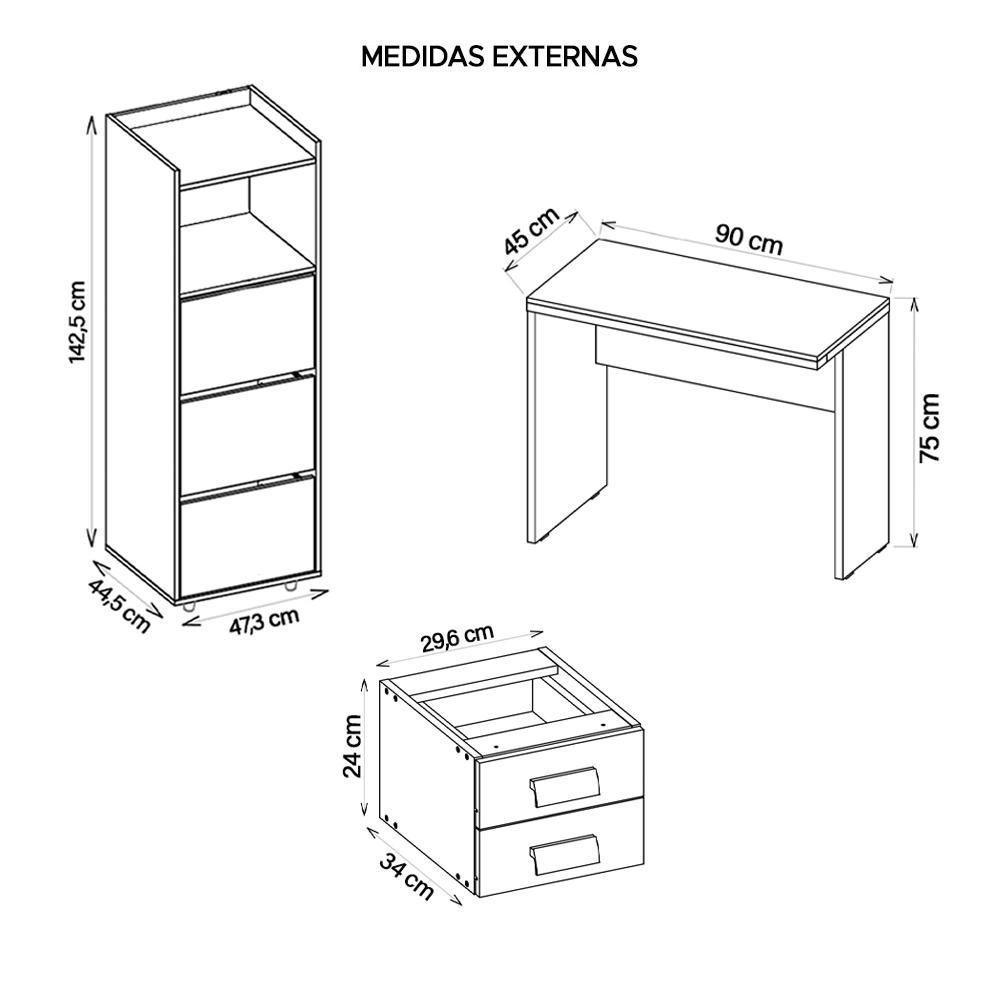 MEDIDAS EXTERNAS

142,5 cm
44,5 cm
47,3 cm

45 cm
90 cm
75 cm

29,6 cm
24 cm
34 cm