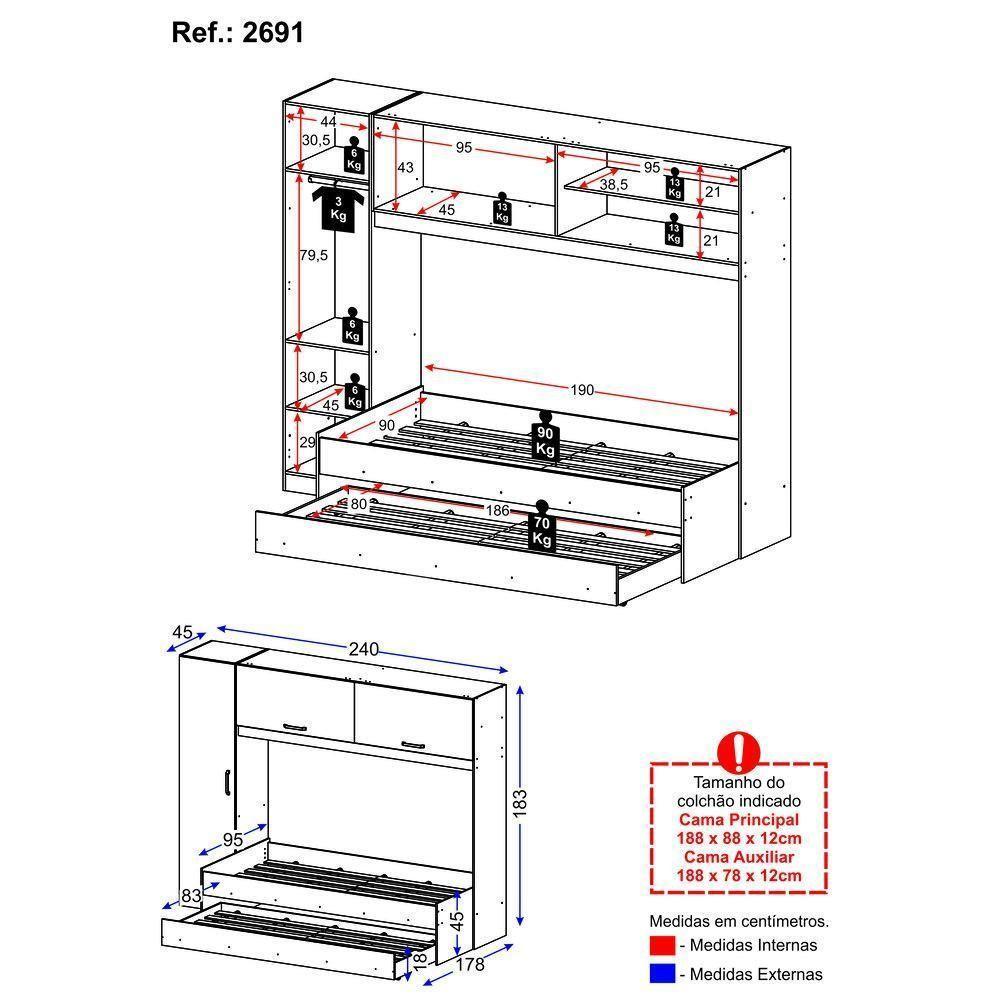 Ref.: 2691

44
30,5
6 Kg
3 Kg
79,5
6 Kg
30,5
6 Kg
45
29
43
95
45
13 Kg
95
38,5
13 Kg
21
13 Kg
21
190
90
90 Kg
80
186
70 Kg

45
240
183
95
83
45
18
178

Tamanho do colchão indicado
Cama Principal
188 x 88 x 12cm
Cama Auxiliar
188 x 78 x 12cm

Medidas em centímetros.
- Medidas Internas
- Medidas Externas