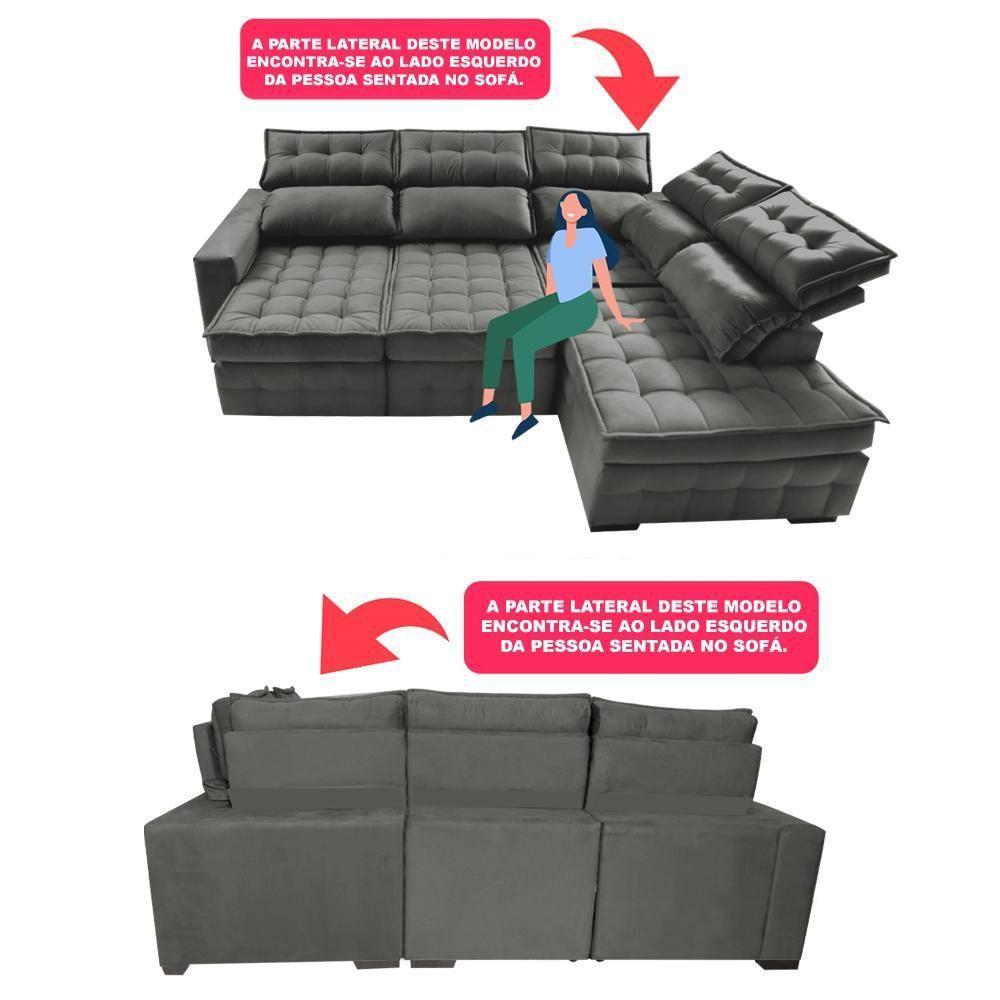 A PARTE LATERAL DESTE MODELO ENCONTRA-SE AO LADO ESQUERDO DA PESSOA SENTADA NO SOFÁ.

A PARTE LATERAL DESTE MODELO ENCONTRA-SE AO LADO ESQUERDO DA PESSOA SENTADA NO SOFÁ.