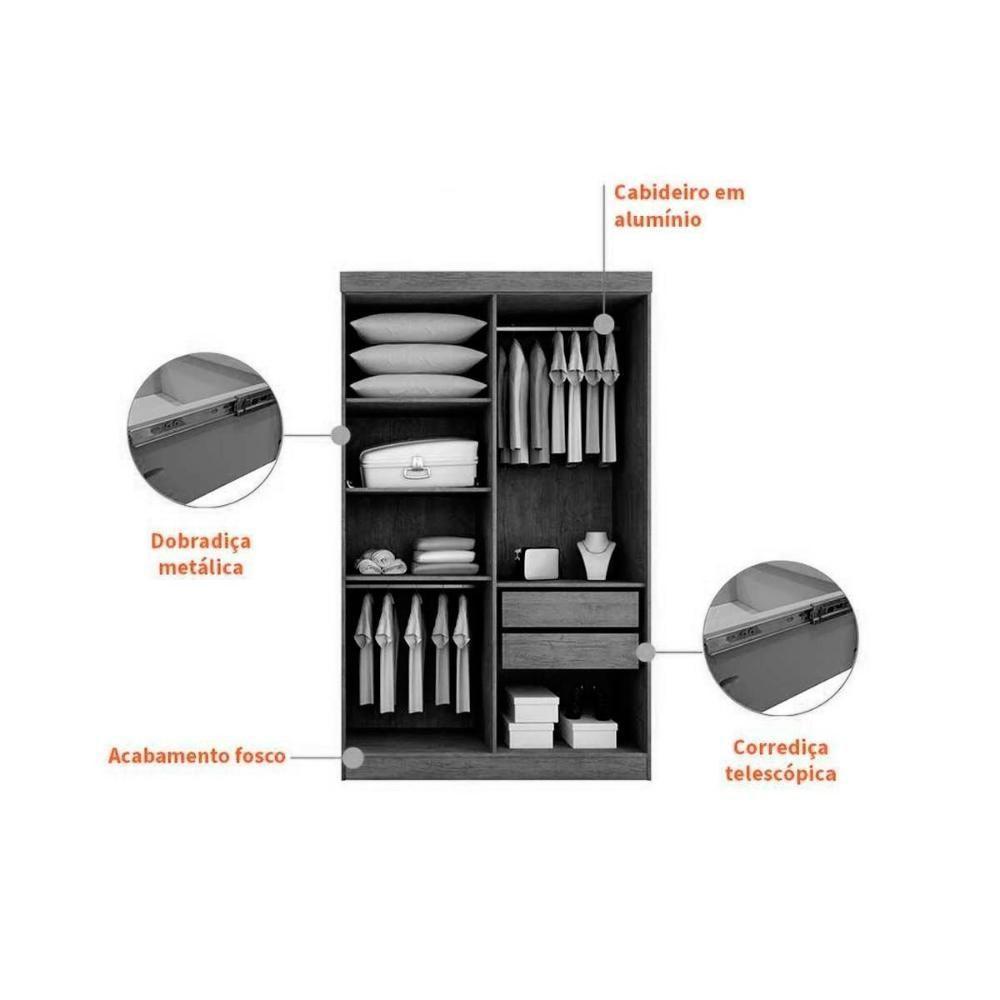 Cabideiro em alumínio

Dobradiça metálica

Acabamento fosco

Corrediça telescópica