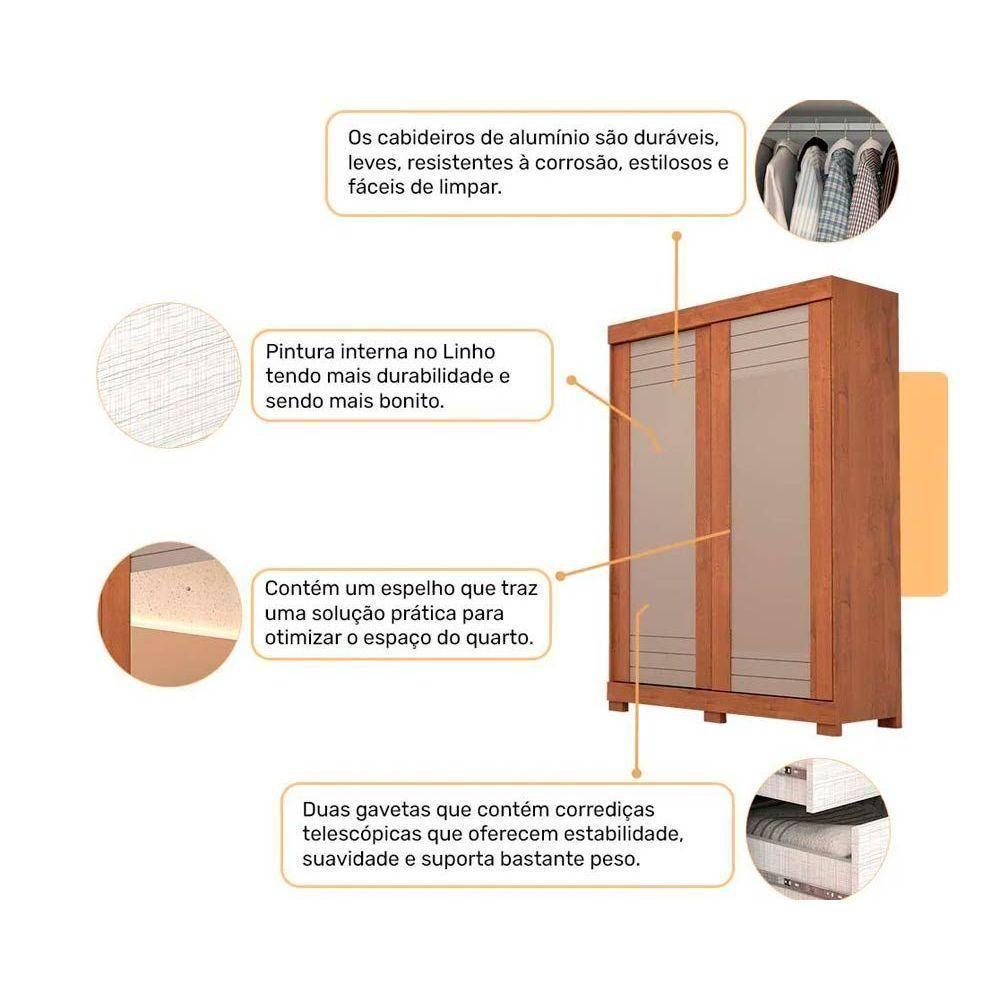 Os cabideiros de alumínio são duráveis, leves, resistentes à corrosão, estilosos e fáceis de limpar.

Pintura interna no Linho tendo mais durabilidade e sendo mais bonito.

Contém um espelho que traz uma solução prática para otimizar o espaço do quarto.

Duas gavetas que contém corrediças telescópicas que oferecem estabilidade, suavidade e suporta bastante peso.